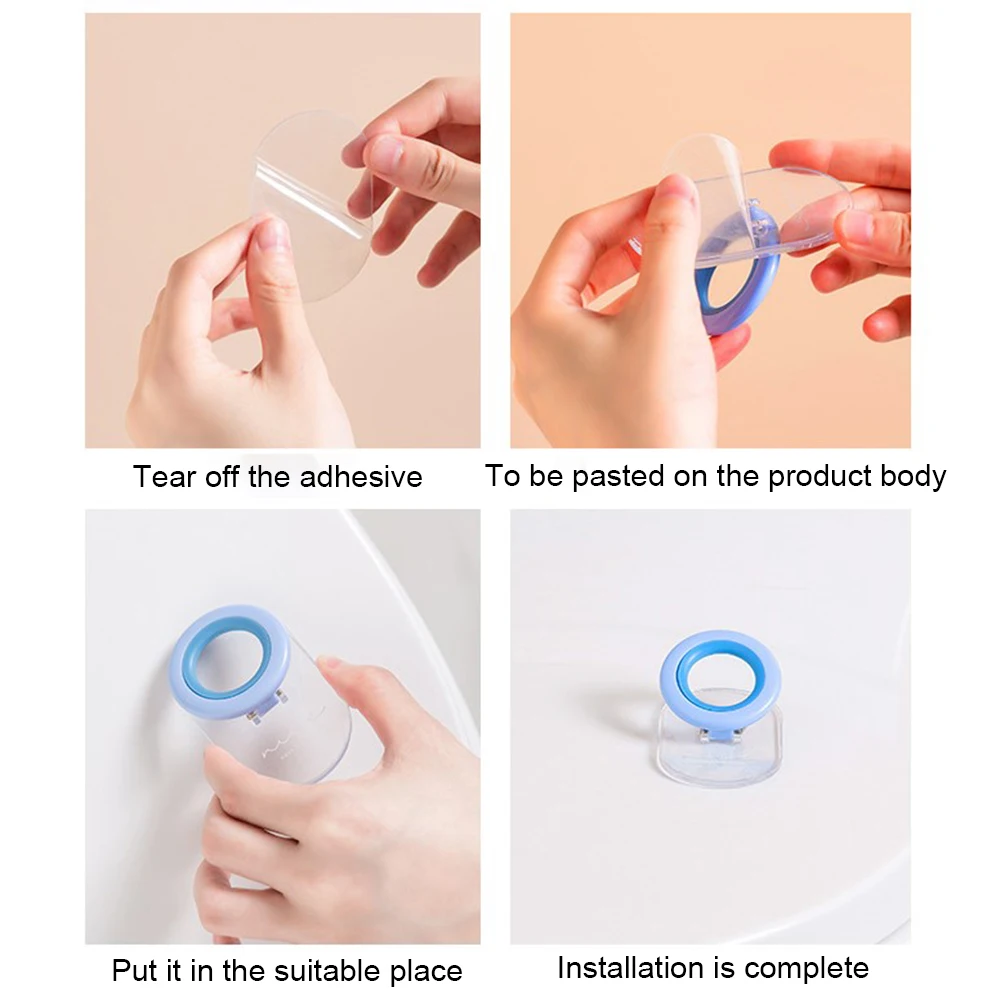 Tear off the adhesive

To be pasted on the product body

Put it in the suitable place

Installation is complete