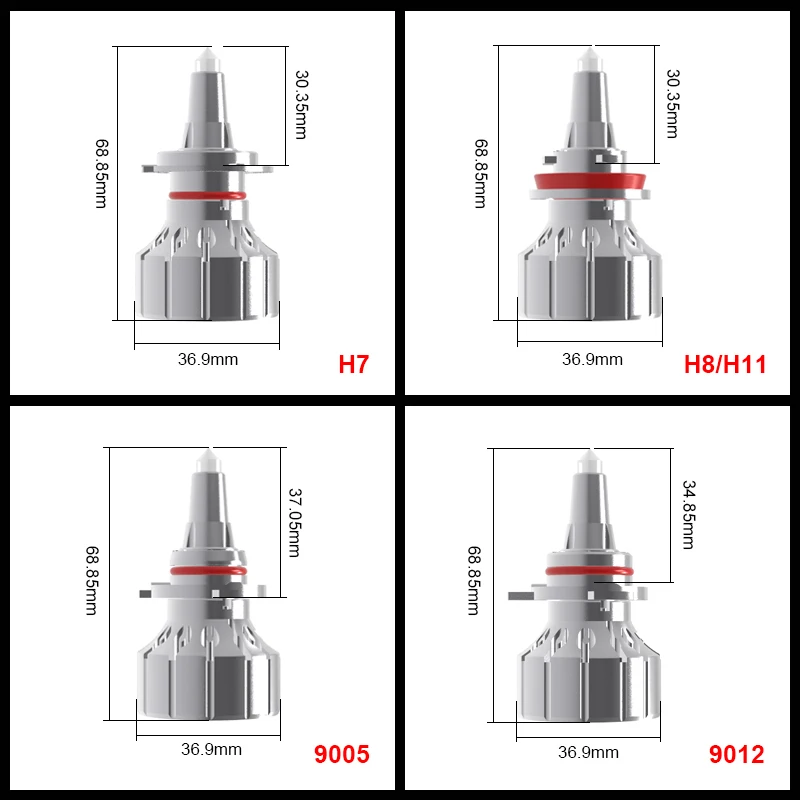 68.85mm
30.35mm
36.9mm
H7

68.85mm
30.35mm
36.9mm
H8/H11

68.85mm
37.05mm
36.9mm
9005

68.85mm
34.85mm
36.9mm
9012