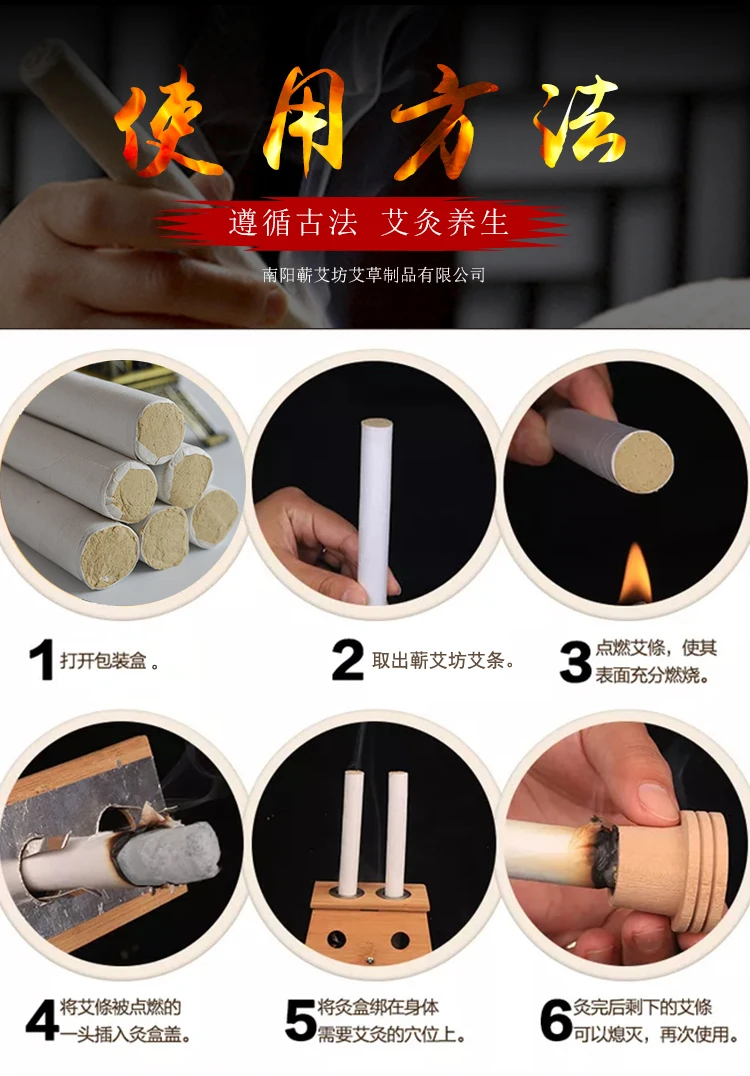 使用方法

遵循古法 艾灸养生

南阳蕲艾坊艾草制品有限公司

1 打开包装盒。

2 取出蕲艾坊艾条。

3 点燃艾條，使其表面充分燃烧。

4 将艾條被点燃的一头插入灸盒盖。

5 将灸盒绑在身体需要艾灸的穴位上。

6 灸完后剩下的艾條可以熄灭，再次使用。