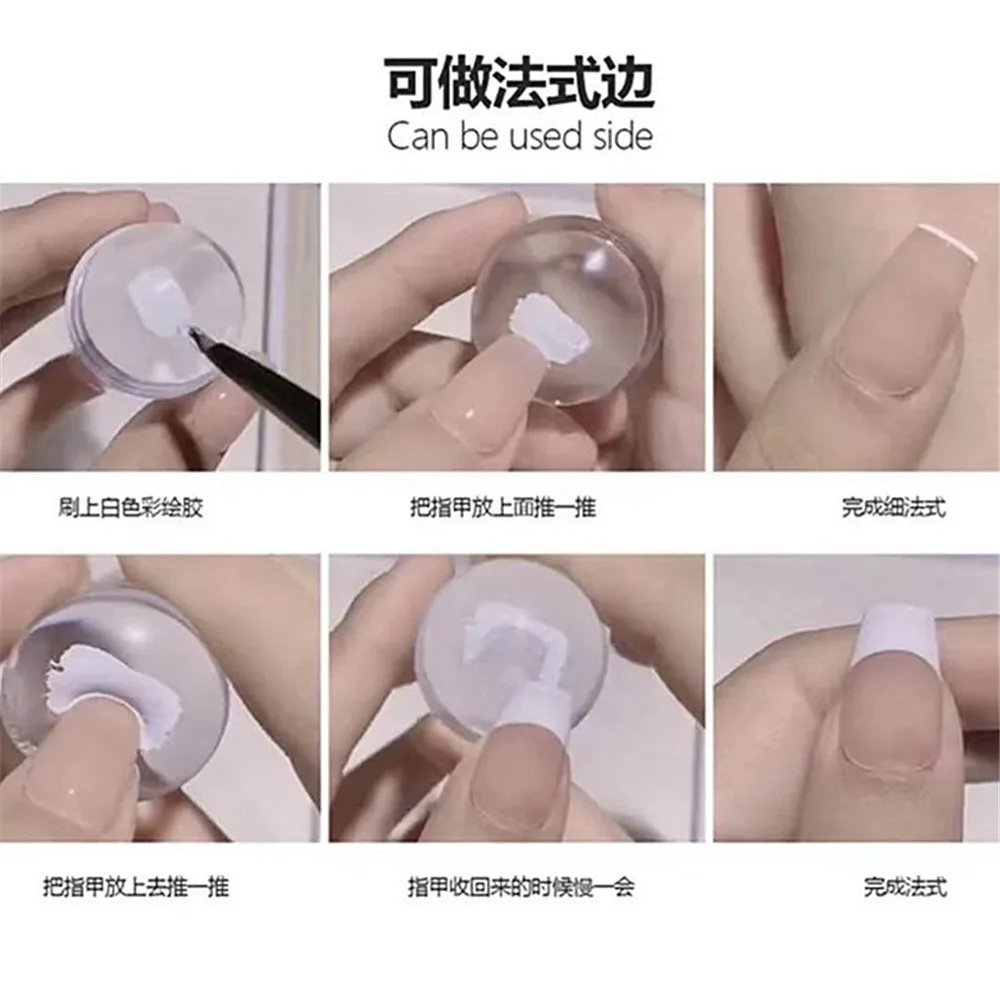 可做法式边
Can be used side

刷上白色彩绘胶

把指甲放上面推一推

完成细法式

把指甲放上去推一推

指甲收回来的时候慢一会

完成法式