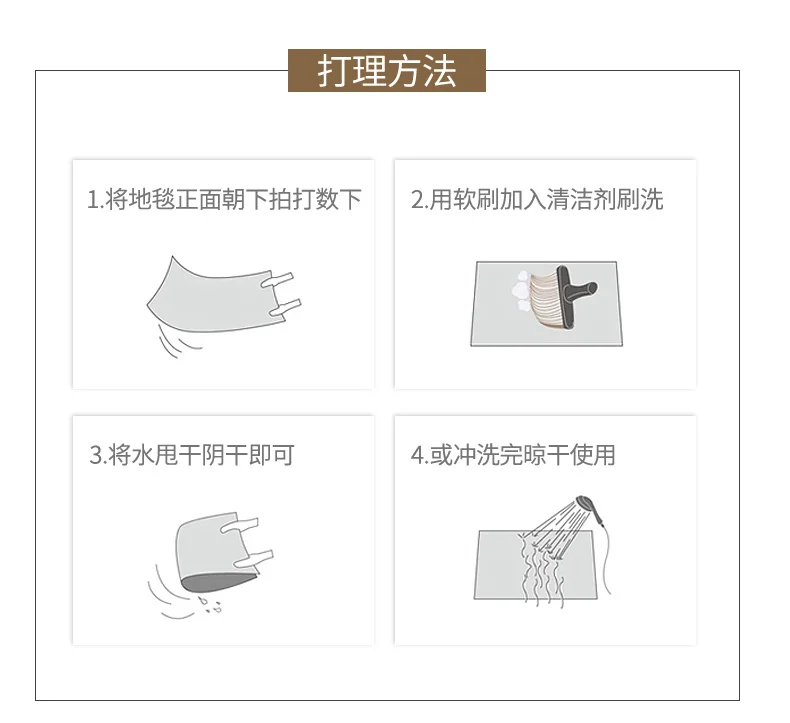 打理方法

1.将地毯正面朝下拍打数下

2.用软刷加入清洁剂刷洗

3.将水甩干阴干即可

4.或冲洗完晾干使用