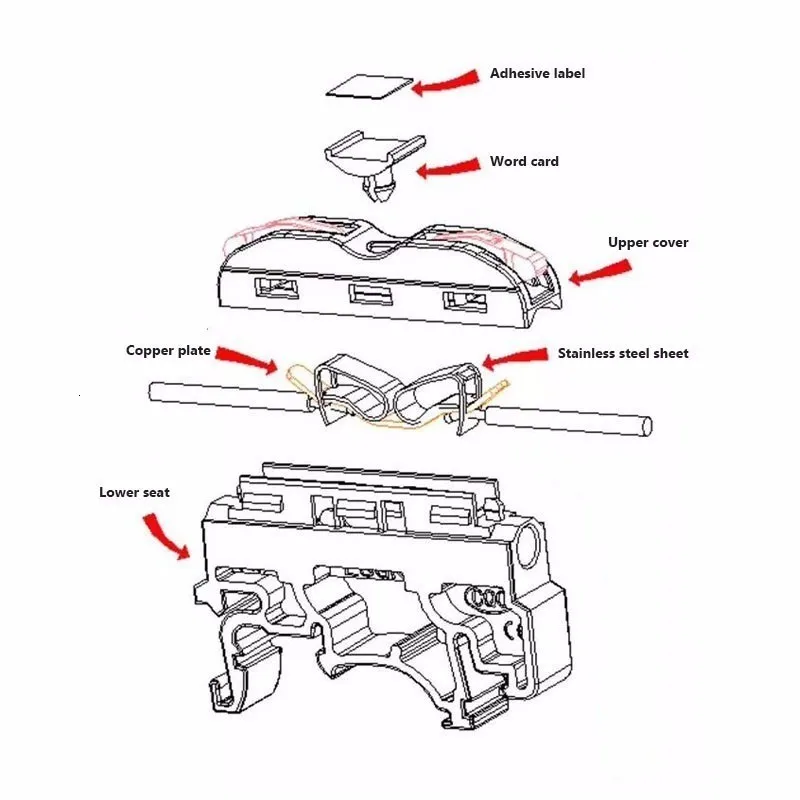 Adhesive label

Word card

Upper cover

Copper plate

Stainless steel sheet

Lower seat