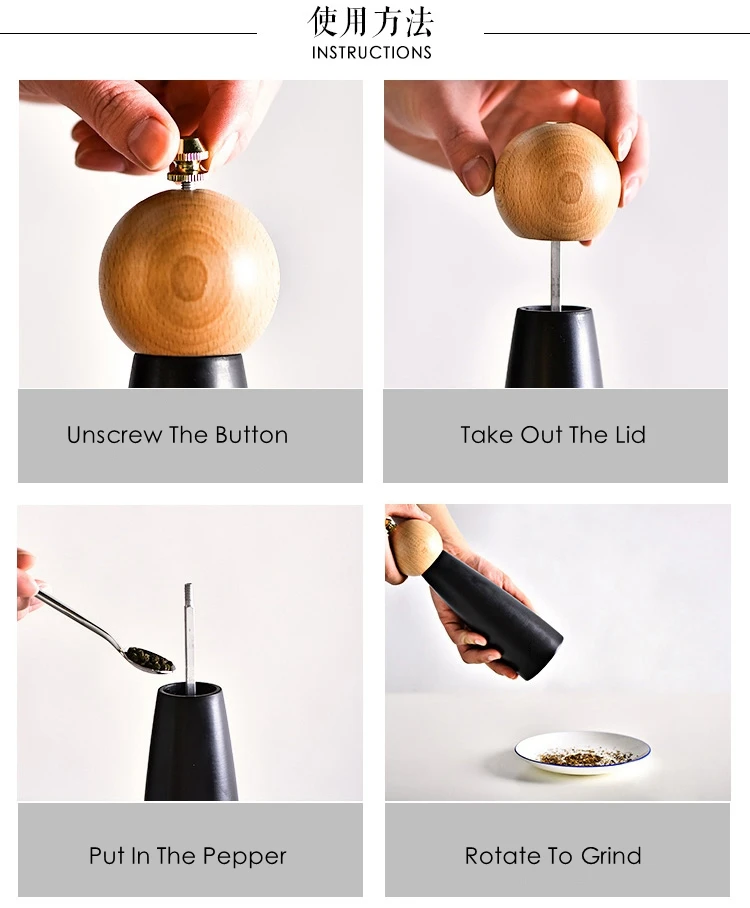 使用方法
INSTRUCTIONS

Unscrew The Button

Take Out The Lid

Put In The Pepper

Rotate To Grind