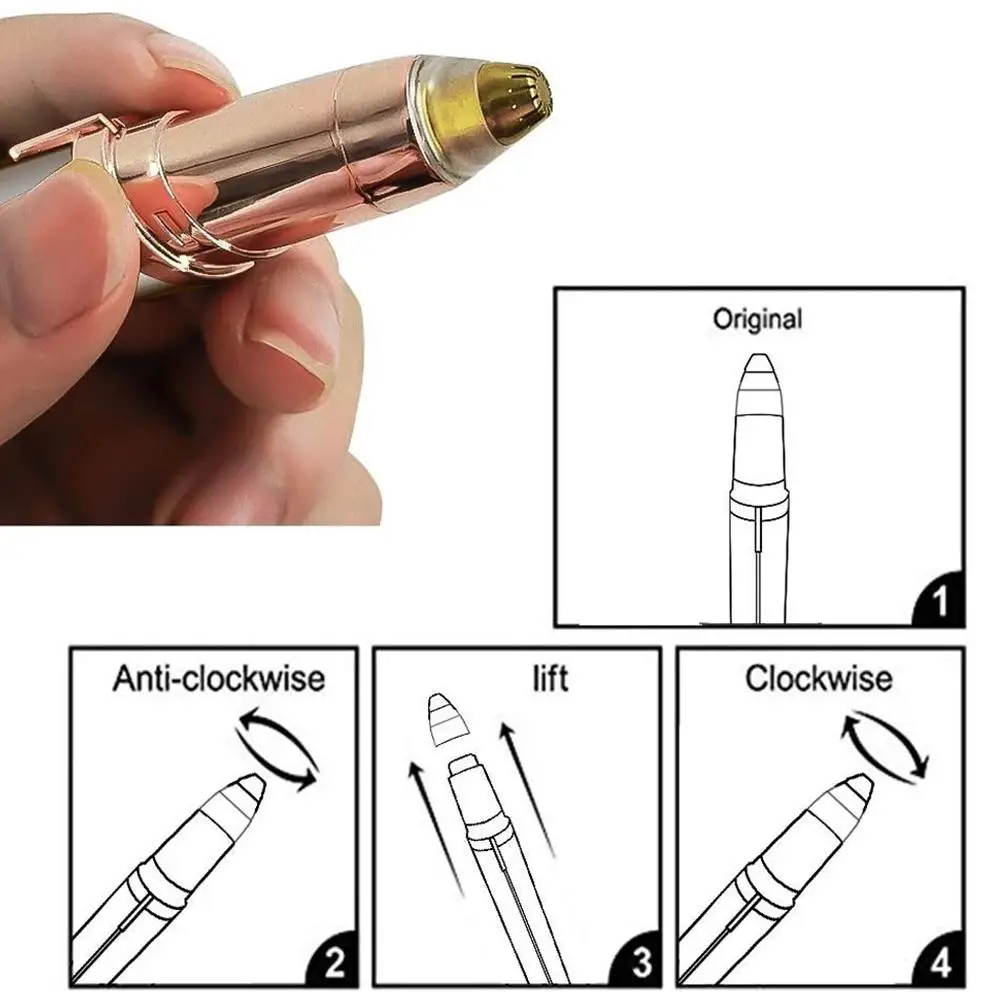 Original

1

Anti-clockwise

2

lift

3

Clockwise

4