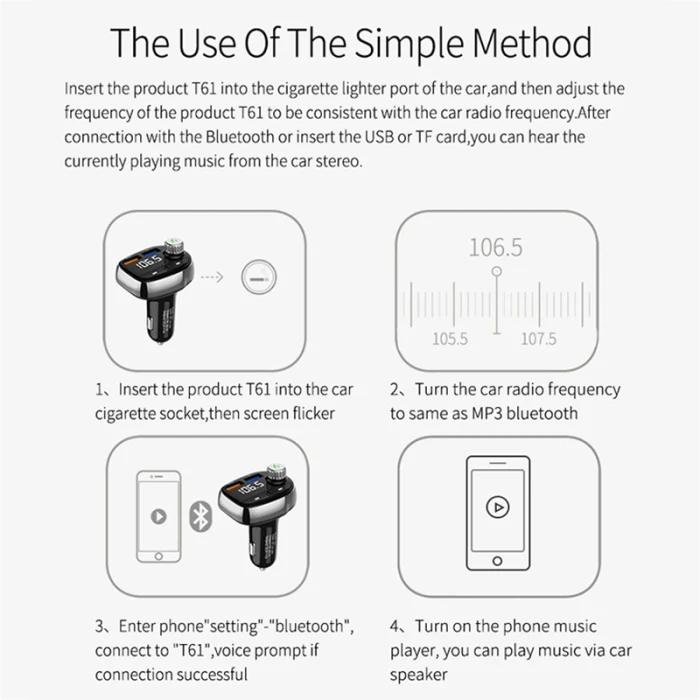 The Use Of The Simple Method

Insert the product T61 into the cigarette lighter port of the car,and then adjust the frequency of the product T61 to be consistent with the car radio frequency.After connection with the Bluetooth or insert the USB or TF card,you can hear the currently playing music from the car stereo.

106.5

106.5

105.5

107.5

1、Insert the product T61 into the car cigarette socket,then screen flicker

2、Turn the car radio frequency to same as MP3 bluetooth

106.5

3、Enter phone"setting"-"bluetooth", connect to "T61",voice prompt if connection successful

4、Turn on the phone music player, you can play music via car speaker