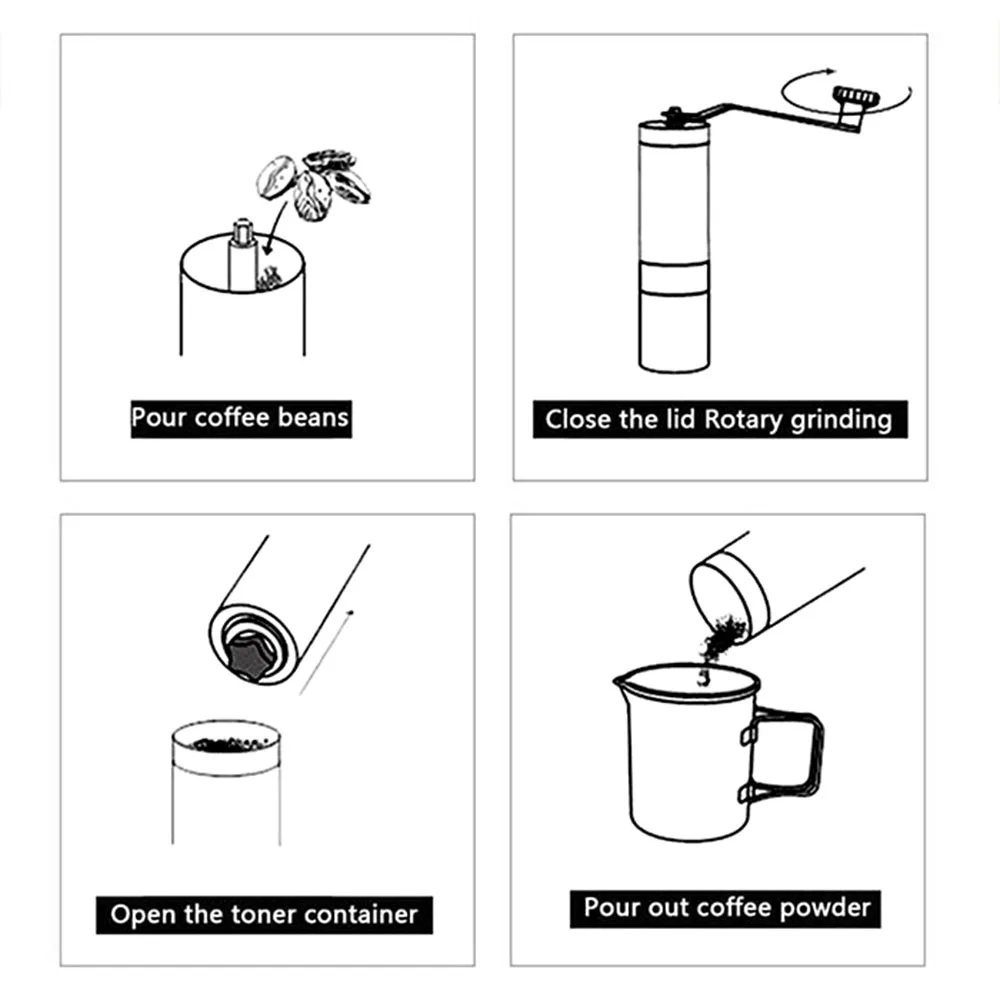 Pour coffee beans

Close the lid Rotary grinding

Open the toner container

Pour out coffee powder