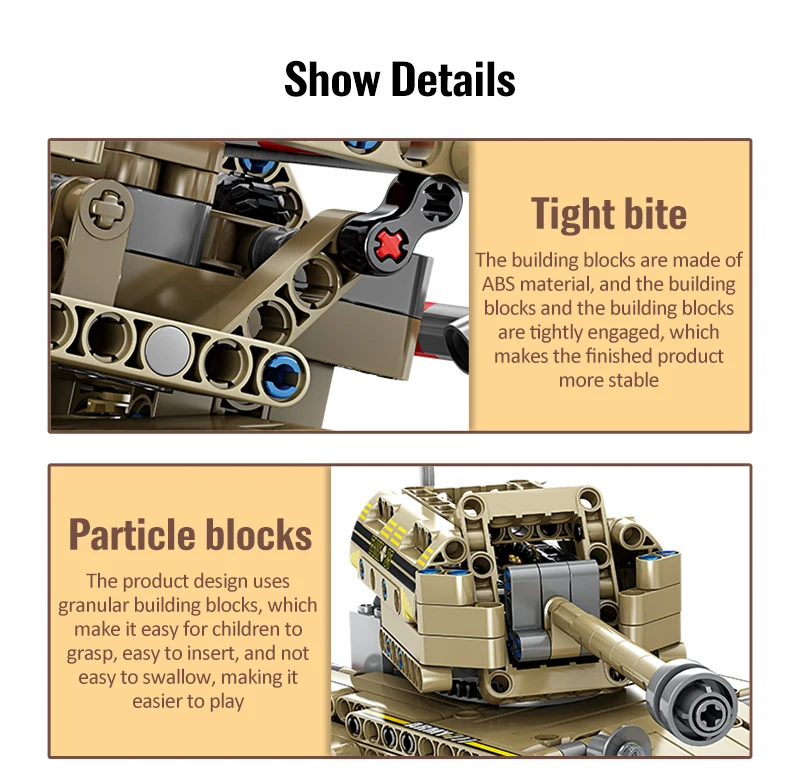 Show Details

Tight bite

The building blocks are made of ABS material, and the building blocks and the building blocks are tightly engaged, which makes the finished product more stable

Particle blocks

The product design uses granular building blocks, which make it easy for children to grasp, easy to insert, and not easy to swallow, making it easier to play