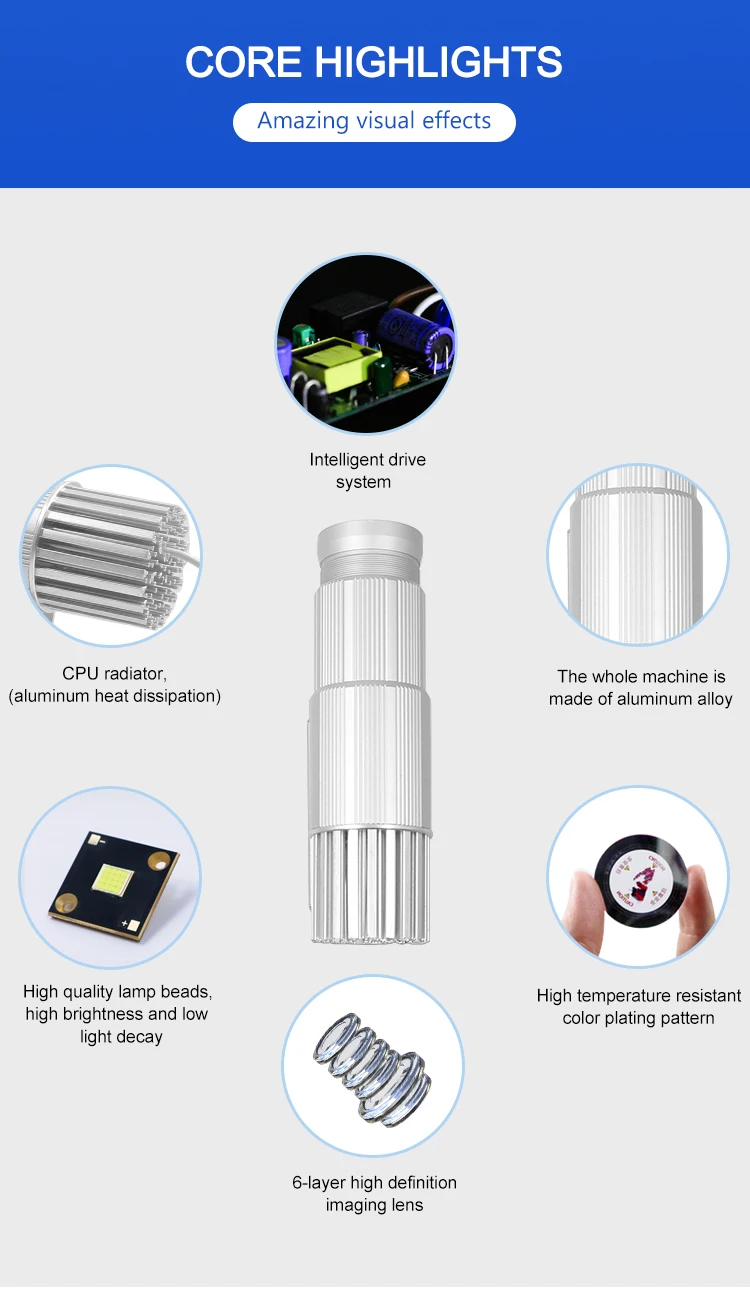 CORE HIGHLIGHTS

Amazing visual effects

Intelligent drive system

CPU radiator, (aluminum heat dissipation)

The whole machine is made of aluminum alloy

High quality lamp beads, high brightness and low light decay

High temperature resistant color plating pattern

6-layer high definition imaging lens