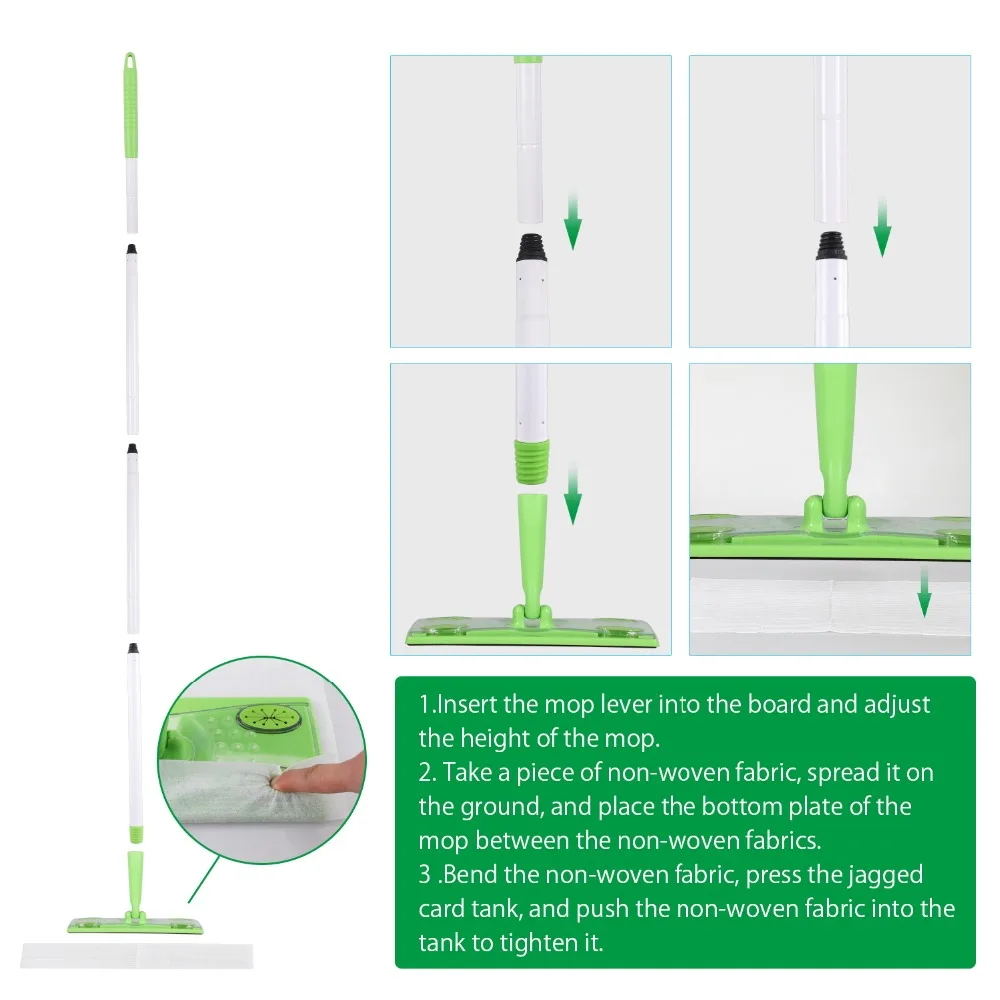 1.Insert the mop lever into the board and adjust the height of the mop.
2. Take a piece of non-woven fabric, spread it on the ground, and place the bottom plate of the mop between the non-woven fabrics.
3 .Bend the non-woven fabric, press the jagged card tank, and push the non-woven fabric into the tank to tighten it.