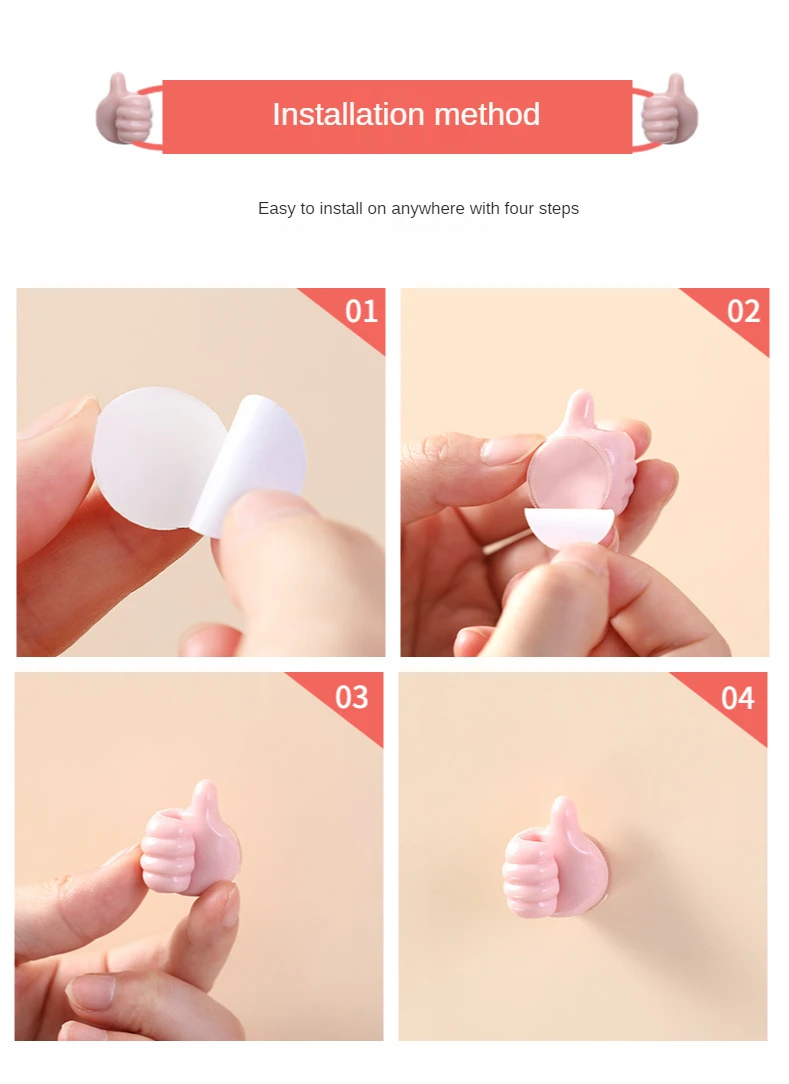 Installation method

Easy to install on anywhere with four steps

01

02

03

04