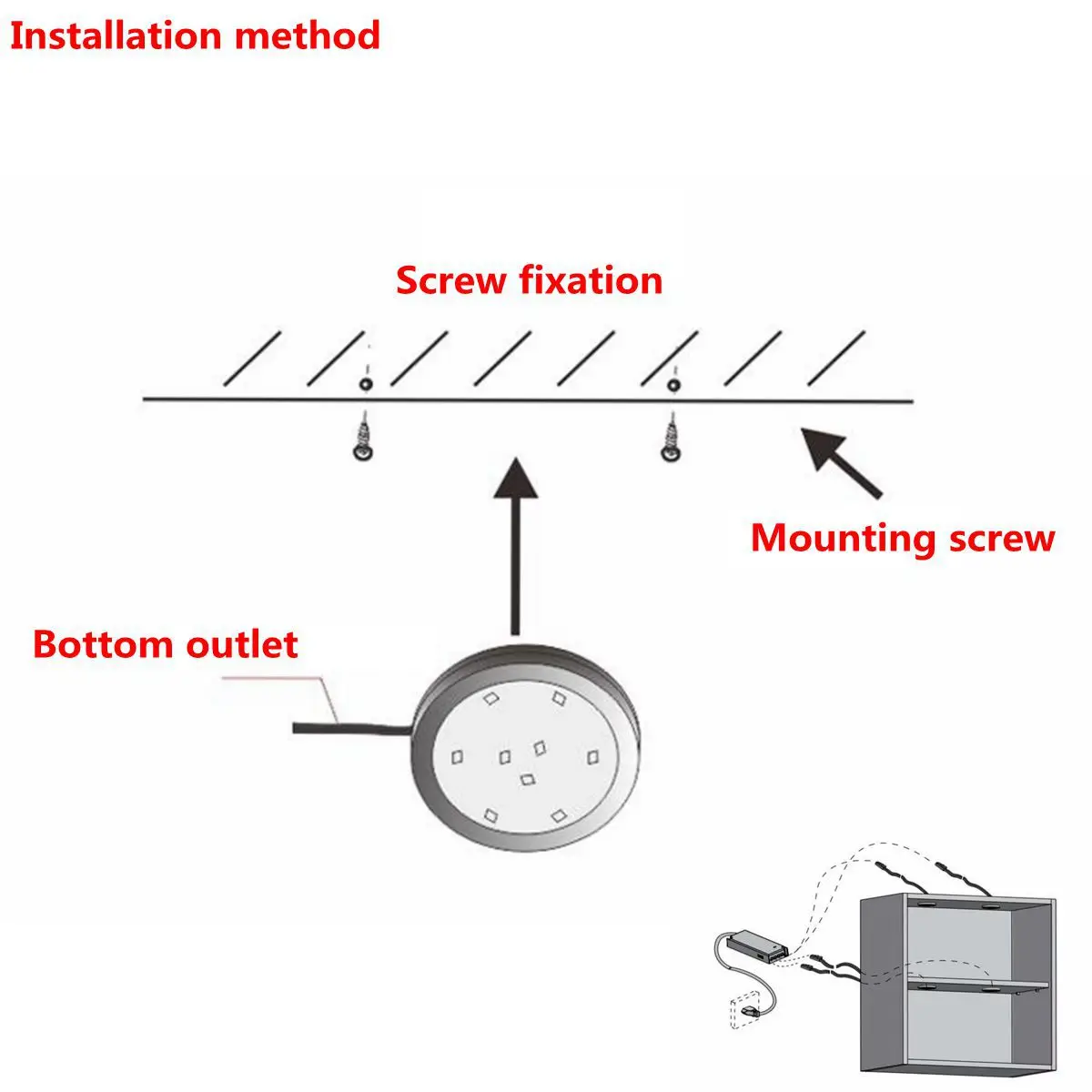 Installation method

Screw fixation

Mounting screw

Bottom outlet