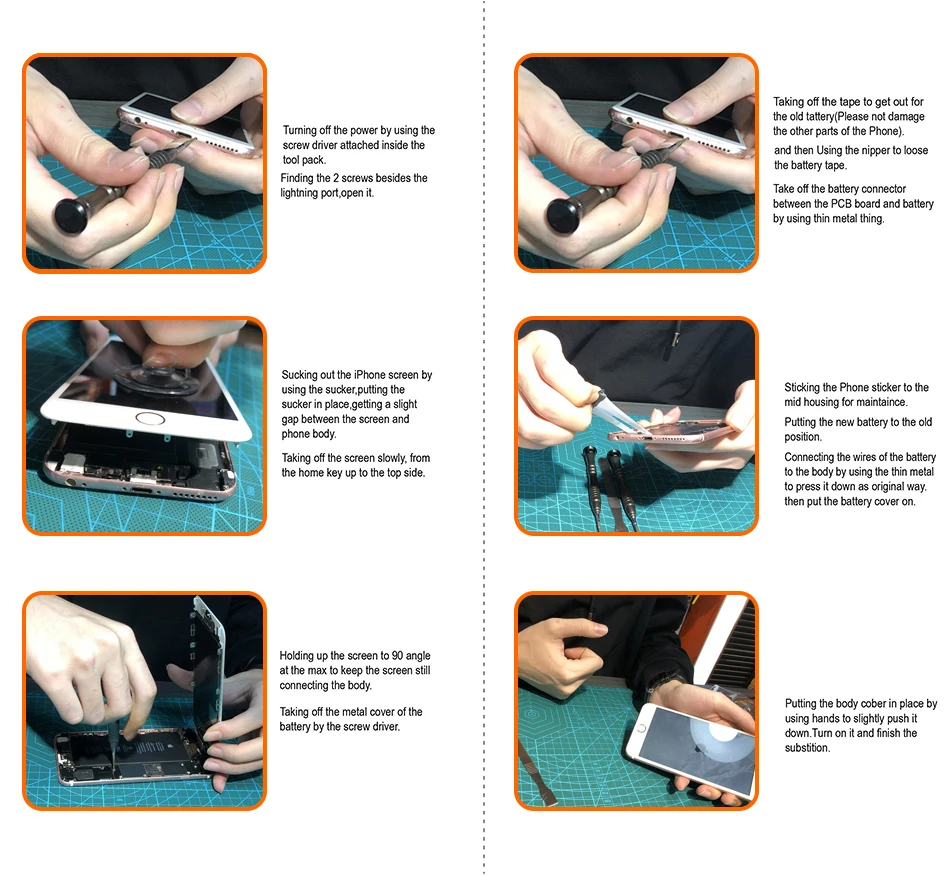 Turning off the power by using the screw driver attached inside the tool pack.

Finding the 2 screws besides the lightning port,open it.

Sucking out the iPhone screen by using the sucker,putting the sucker in place,getting a slight gap between the screen and phone body.

Taking off the screen slowly, from the home key up to the top side.

Holding up the screen to 90 angle at the max to keep the screen still connecting the body.

Taking off the metal cover of the battery by the screw driver.

Taking off the tape to get out for the old tattery(Please not damage the other parts of the Phone).

and then Using the nipper to loose the battery tape.

Take off the battery connector between the PCB board and battery by using thin metal thing.

Sticking the Phone sticker to the mid housing for maintaince.

Putting the new battery to the old position.

Connecting the wires of the battery to the body by using the thin metal to press it down as original way. then put the battery cover on.

Putting the body cober in place by using hands to slightly push it down.Turn on it and finish the substition.