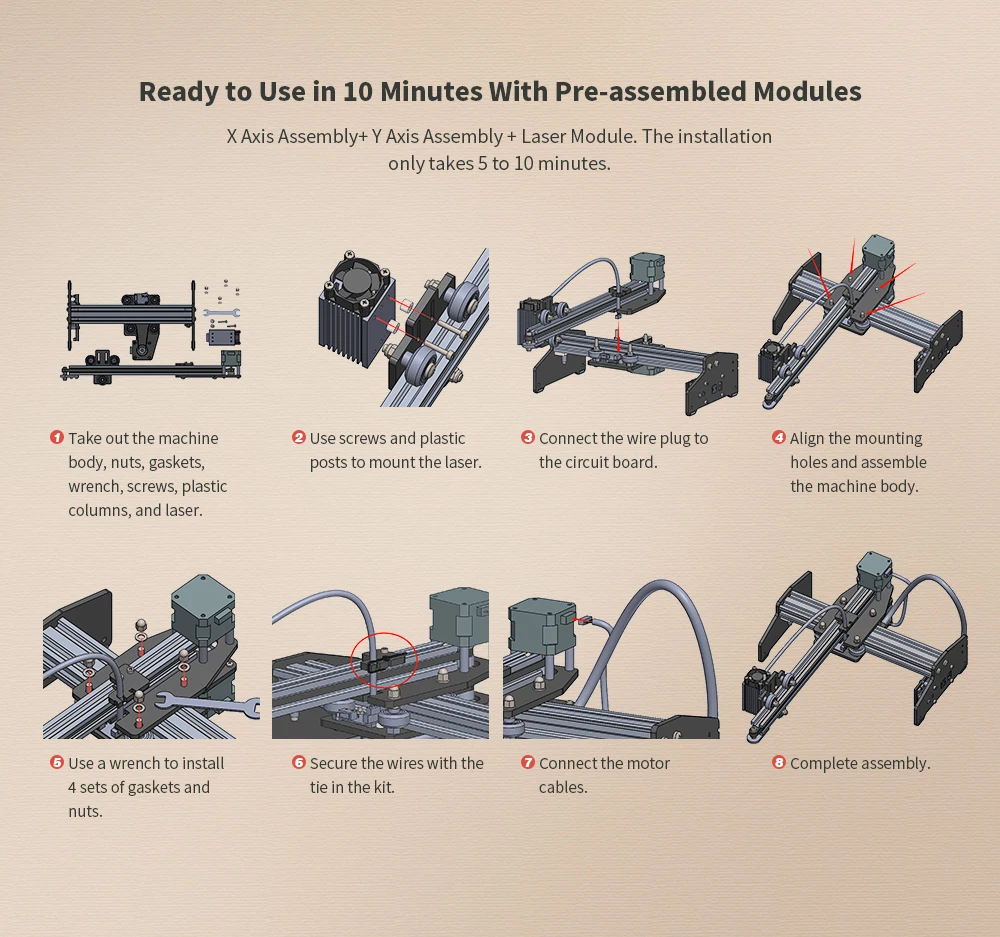 Ready to Use in 10 Minutes With Pre-assembled Modules

X Axis Assembly+ Y Axis Assembly + Laser Module. The installation only takes 5 to 10 minutes.

1 Take out the machine body, nuts, gaskets, wrench, screws, plastic columns, and laser.

2 Use screws and plastic posts to mount the laser.

3 Connect the wire plug to the circuit board.

4 Align the mounting holes and assemble the machine body.

5 Use a wrench to install 4 sets of gaskets and nuts.

6 Secure the wires with the tie in the kit.

7 Connect the motor cables.

8 Complete assembly.