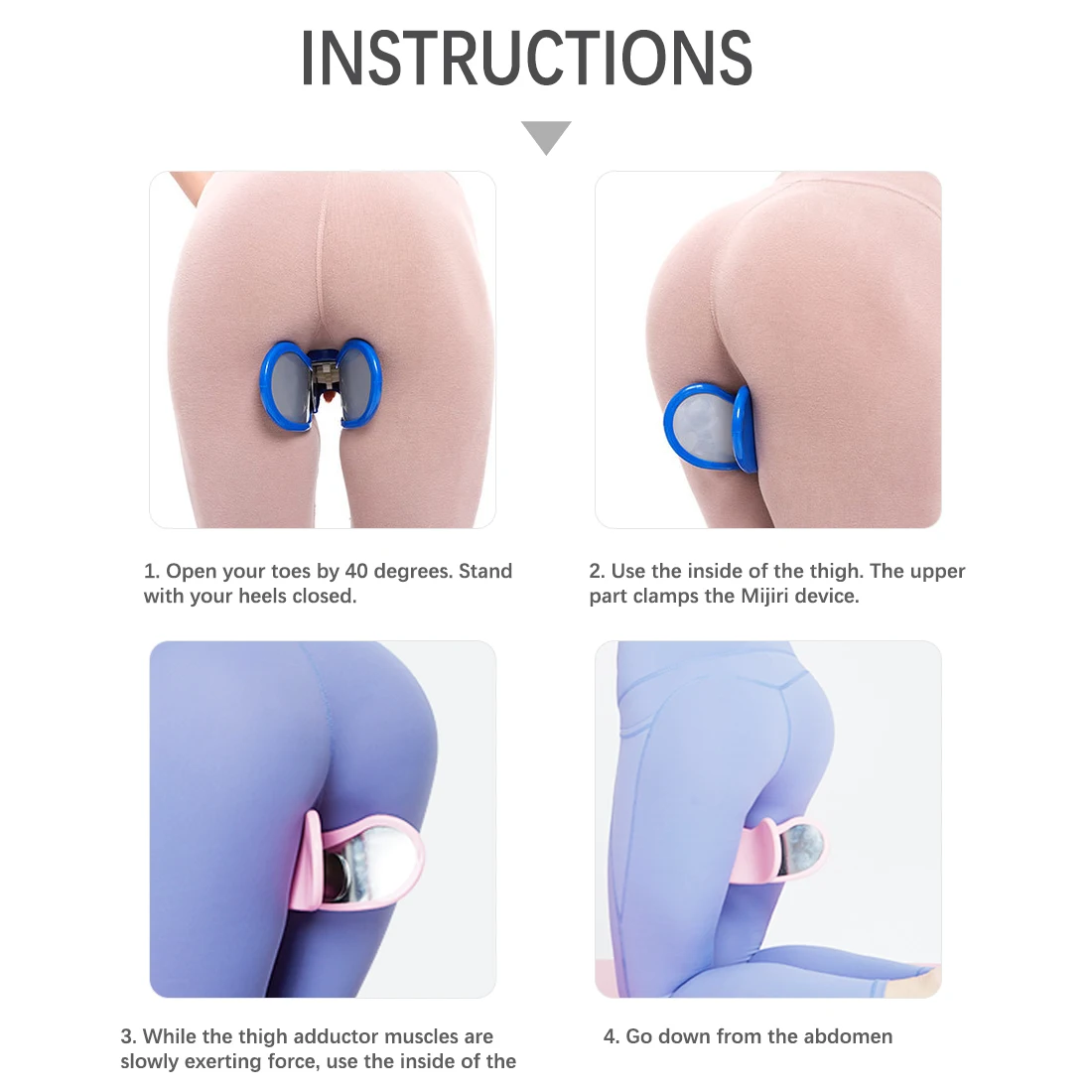 INSTRUCTIONS

1. Open your toes by 40 degrees. Stand with your heels closed.

2. Use the inside of the thigh. The upper part clamps the Mijiri device.

3. While the thigh adductor muscles are slowly exerting force, use the inside of the

4. Go down from the abdomen