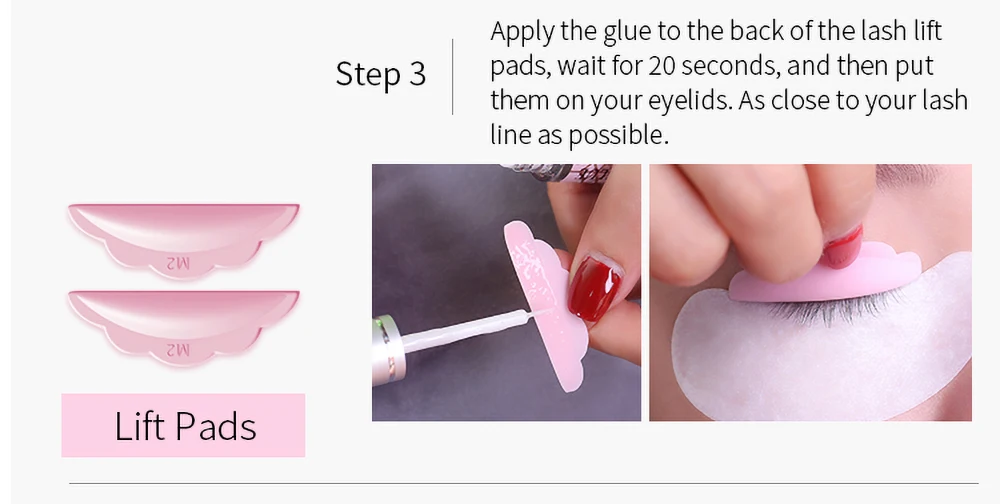 Step 3

Apply the glue to the back of the lash lift pads, wait for 20 seconds, and then put them on your eyelids. As close to your lash line as possible.

M2

M2

Lift Pads