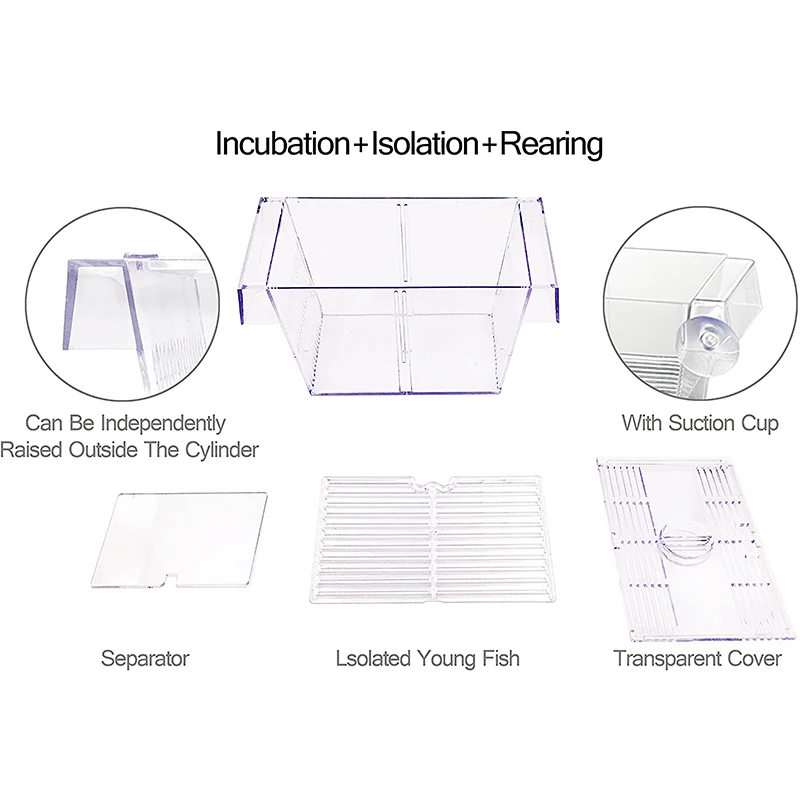 Incubation+Isolation+Rearing

Can Be Independently Raised Outside The Cylinder

With Suction Cup

Separator

Lsolated Young Fish

Transparent Cover