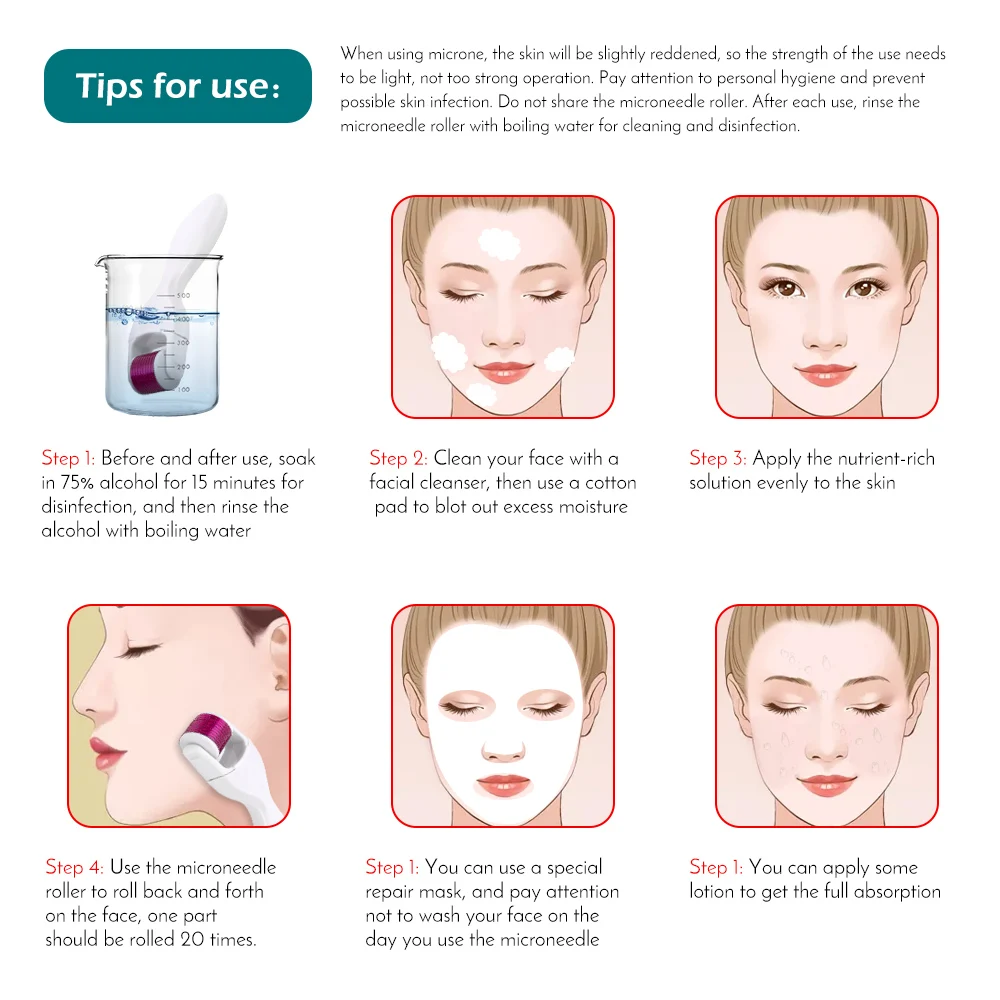 Tips for use:

When using microne, the skin will be slightly reddened, so the strength of the use needs to be light, not too strong operation. Pay attention to personal hygiene and prevent possible skin infection. Do not share the microneedle roller. After each use, rinse the microneedle roller with boiling water for cleaning and disinfection.

500
400
300
200
100

Step 1: Before and after use, soak in 75% alcohol for 15 minutes for disinfection, and then rinse the alcohol with boiling water

Step 2: Clean your face with a facial cleanser, then use a cotton pad to blot out excess moisture

Step 3: Apply the nutrient-rich solution evenly to the skin

Step 4: Use the microneedle roller to roll back and forth on the face, one part should be rolled 20 times.

Step 1: You can use a special repair mask, and pay attention not to wash your face on the day you use the microneedle

Step 1: You can apply some lotion to get the full absorption