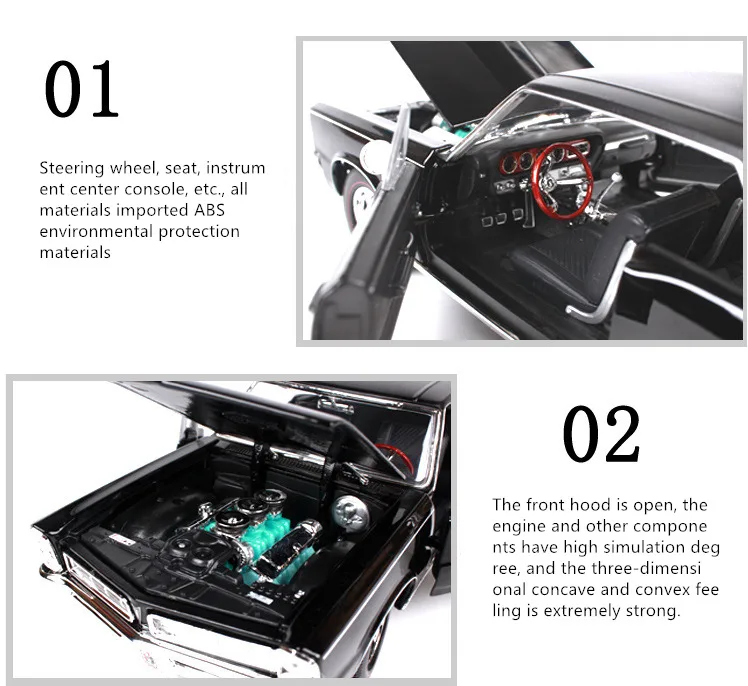 01

Steering wheel, seat, instrum ent center console, etc., all materials imported ABS environmental protection materials

02

The front hood is open, the engine and other compone nts have high simulation deg ree, and the three-dimensi onal concave and convex fee ling is extremely strong.