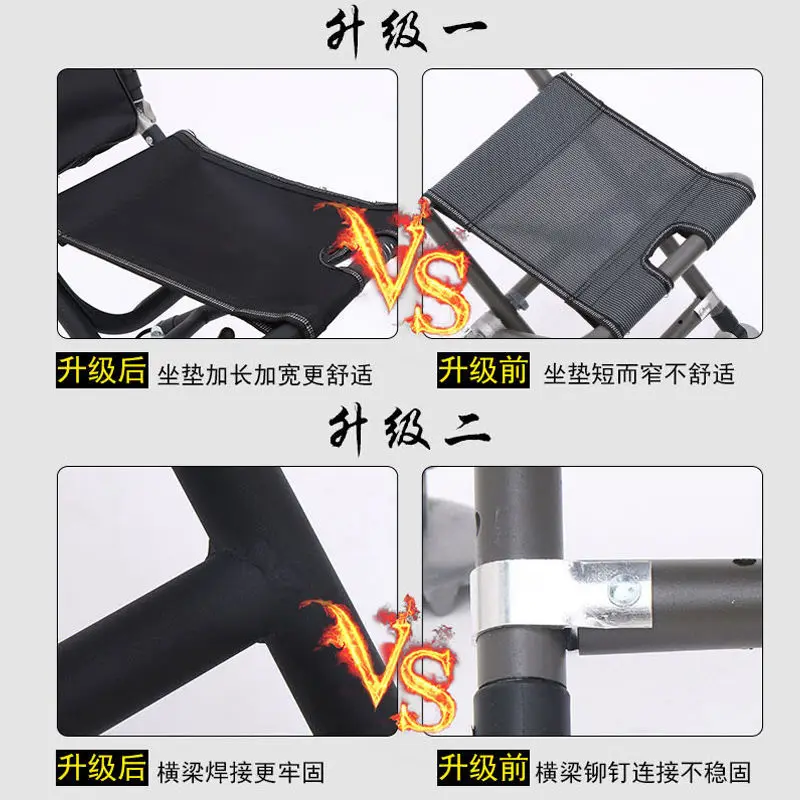 升级一

VS

升级后 坐垫加长加宽更舒适

升级前 坐垫短而窄不舒适

升级二

VS

升级后 横梁焊接更牢固

升级前 横梁铆钉连接不稳固