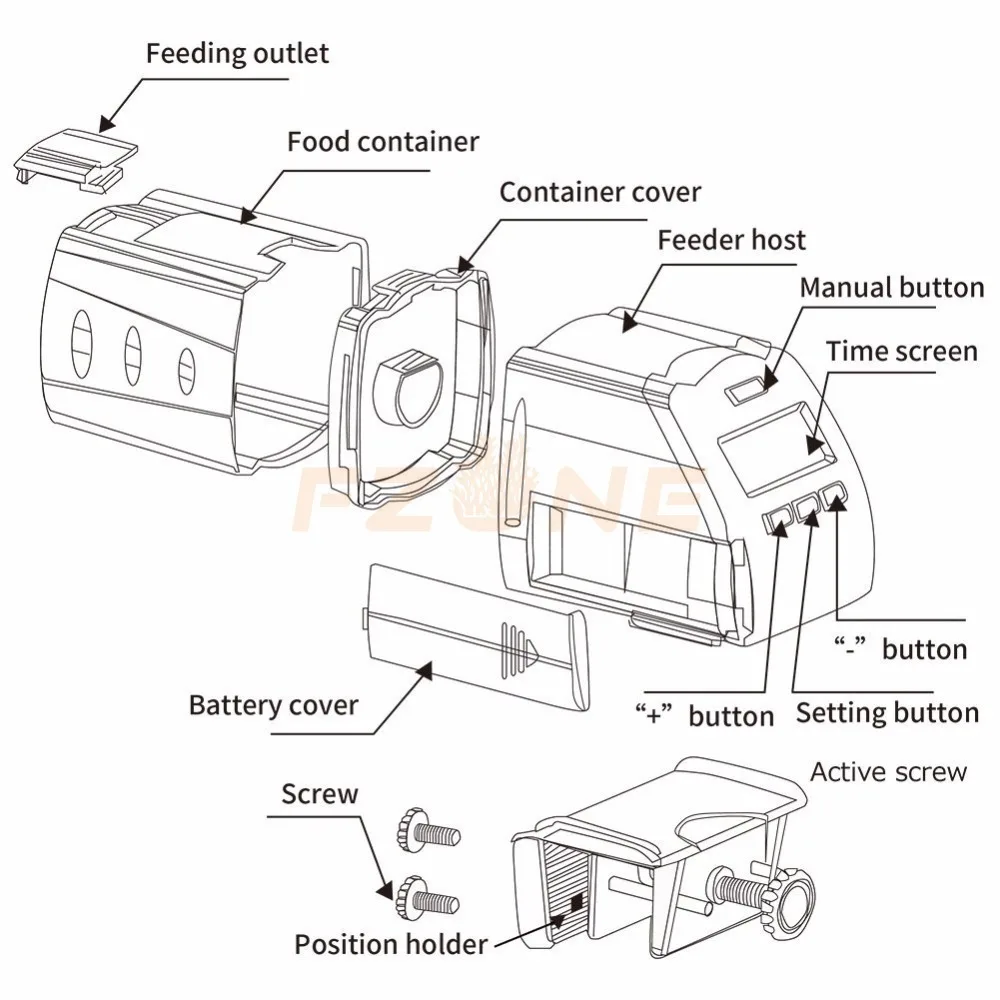 Feeding outlet

Food container

Container cover

Feeder host

Manual button

Time screen

FZONE

"-" button

"+" button

Setting button

Battery cover

Active screw

Screw

Position holder