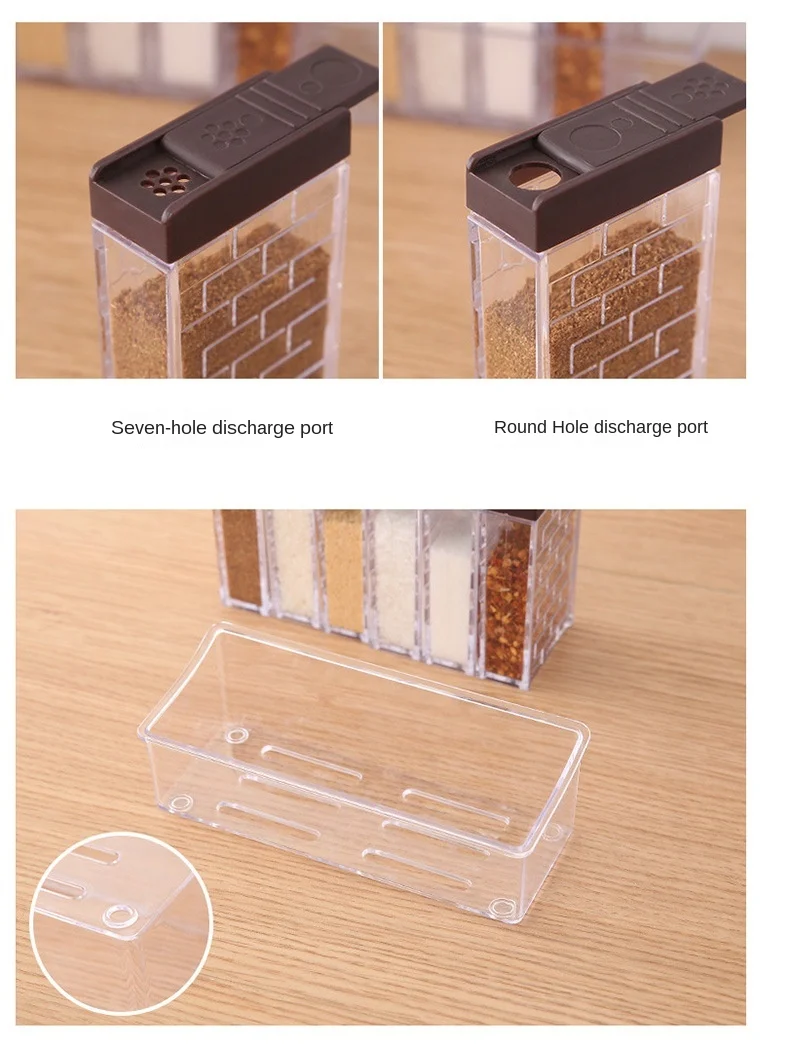 Seven-hole discharge port

Round Hole discharge port