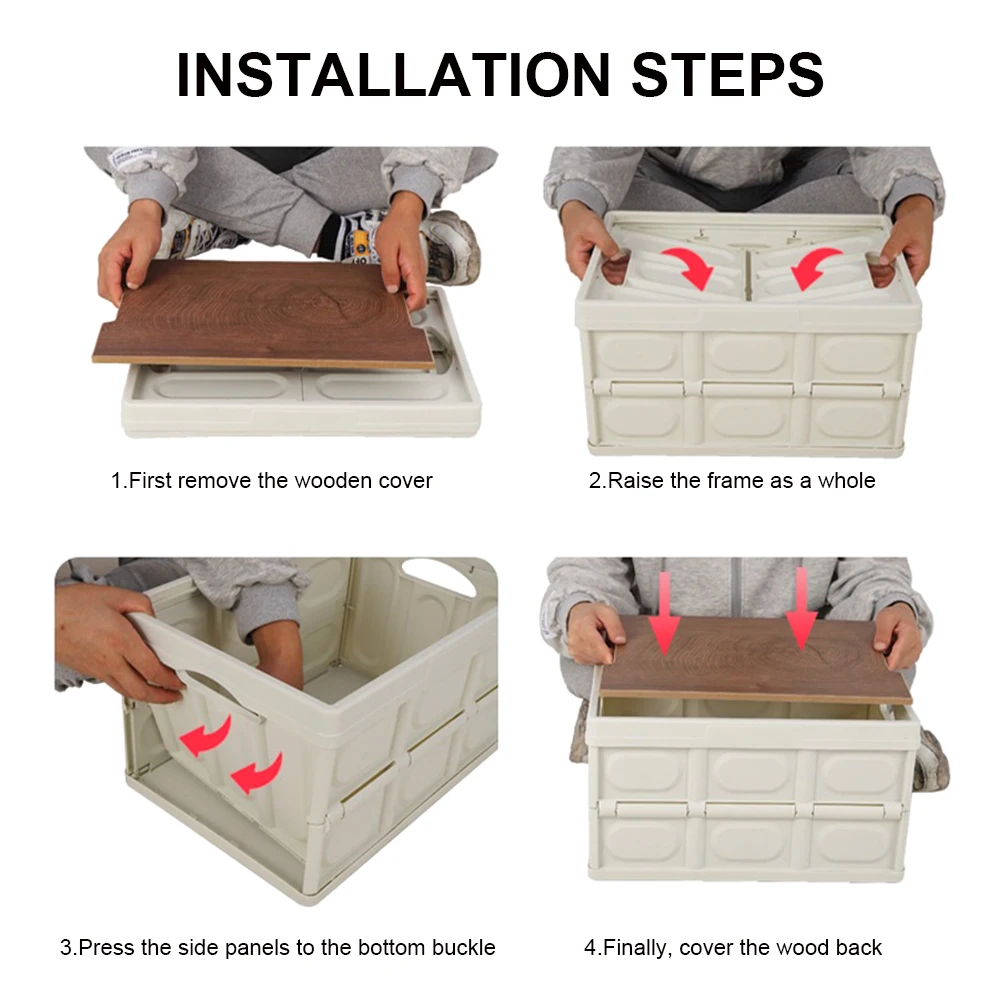 INSTALLATION STEPS

1.First remove the wooden cover

2.Raise the frame as a whole

3.Press the side panels to the bottom buckle

4.Finally, cover the wood back