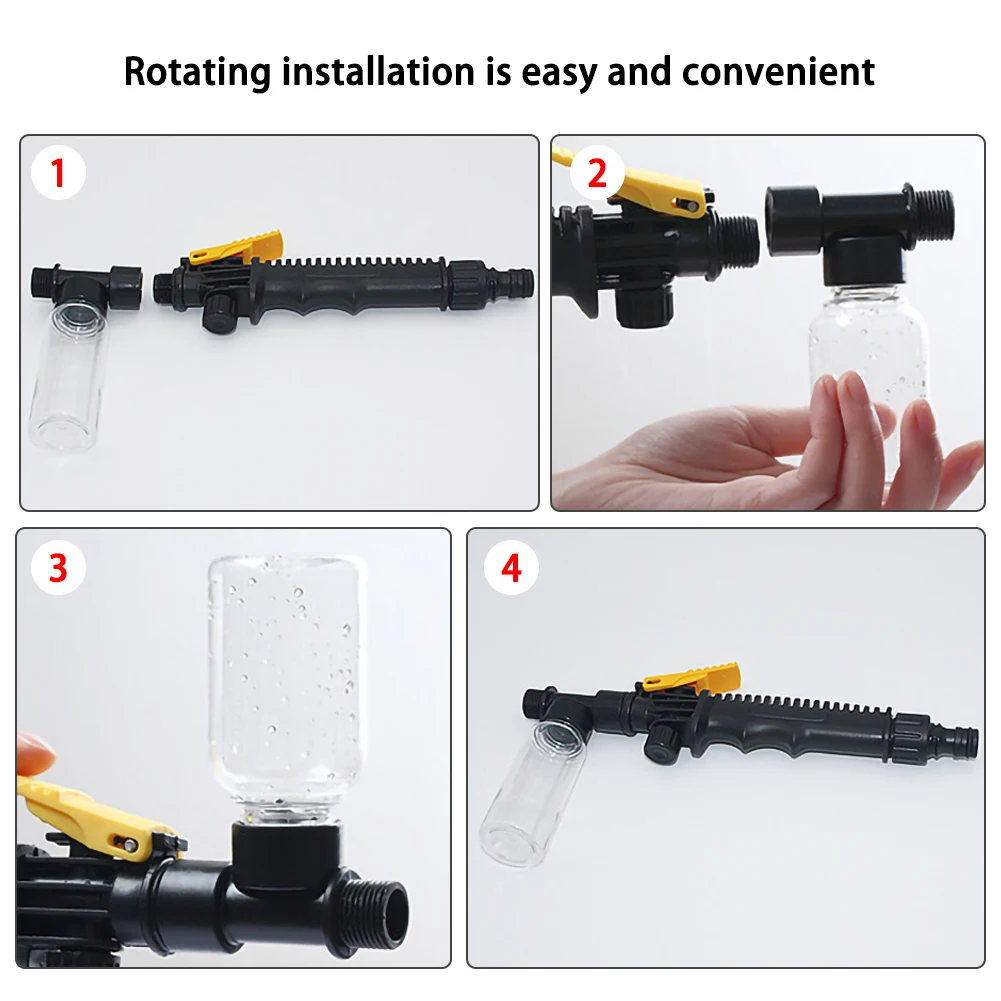 Rotating installation is easy and convenient

1

2

3

4