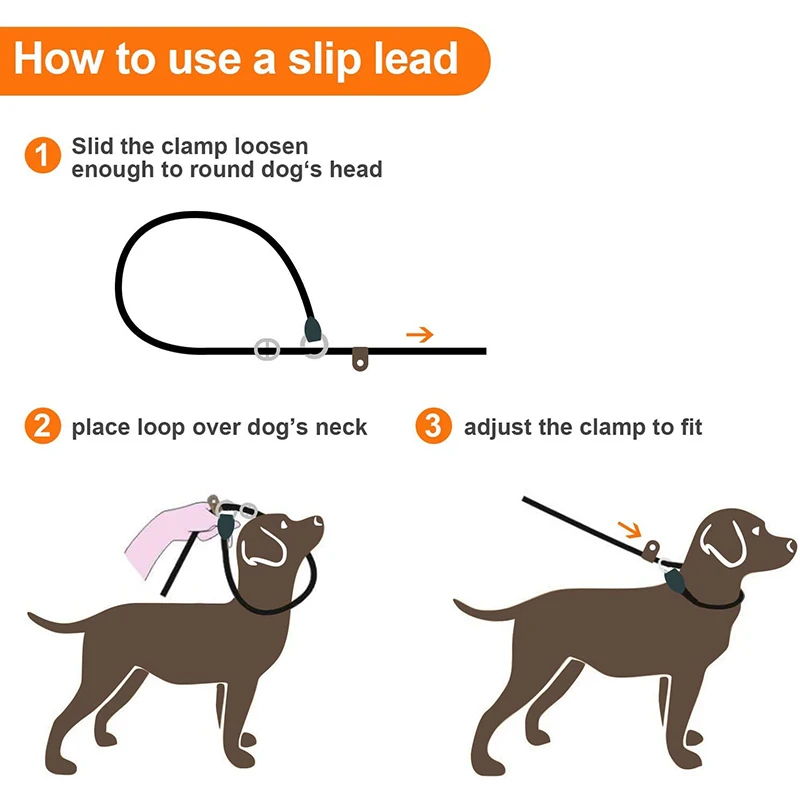 How to use a slip lead

1 Slid the clamp loosen enough to round dog‘s head

2 place loop over dog’s neck

3 adjust the clamp to fit