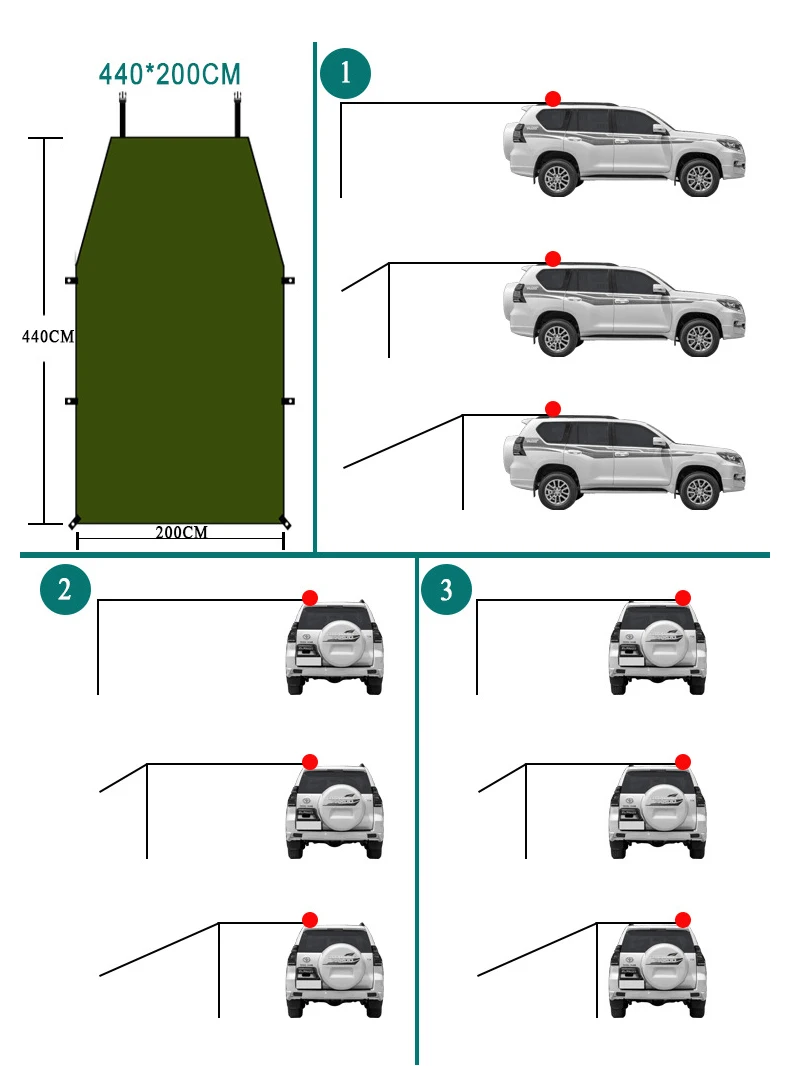 440*200CM

440CM

200CM

1

2

3