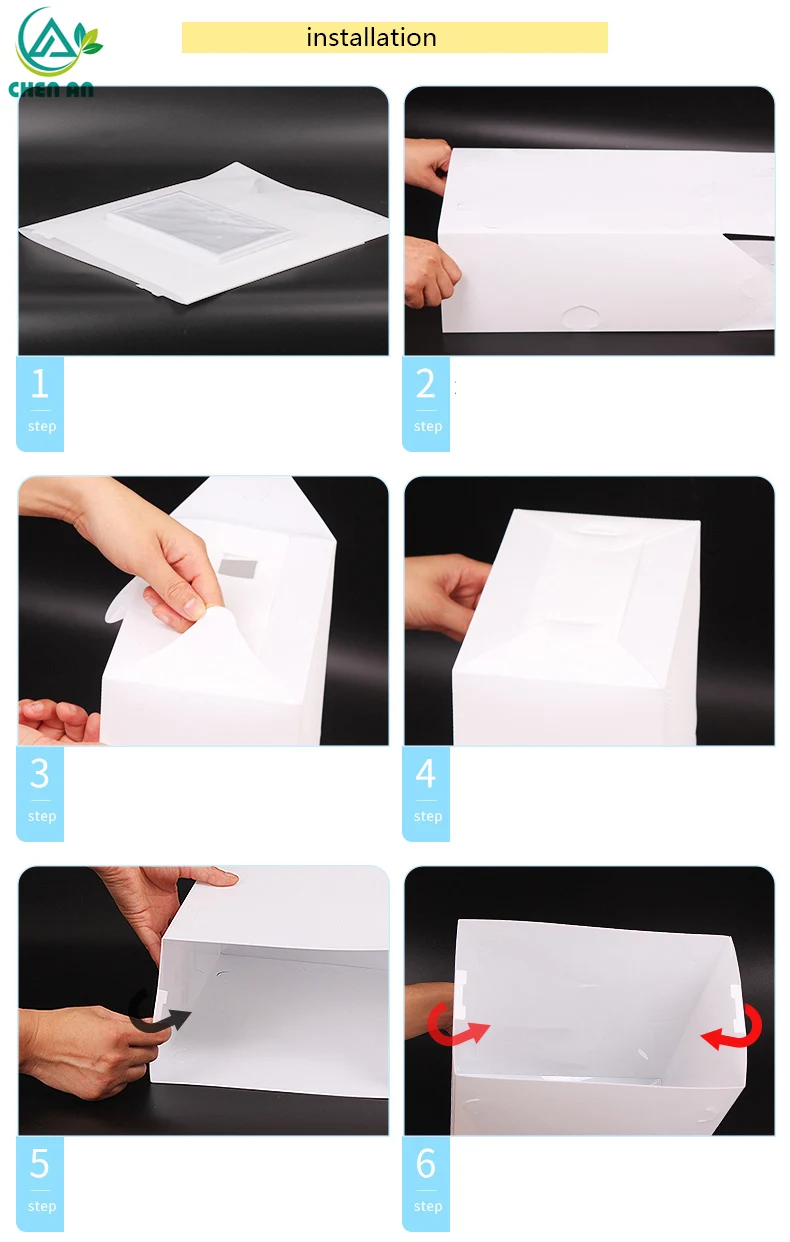 CHEN AN

installation

1
step

2
step

3
step

4
step

5
step

6
step