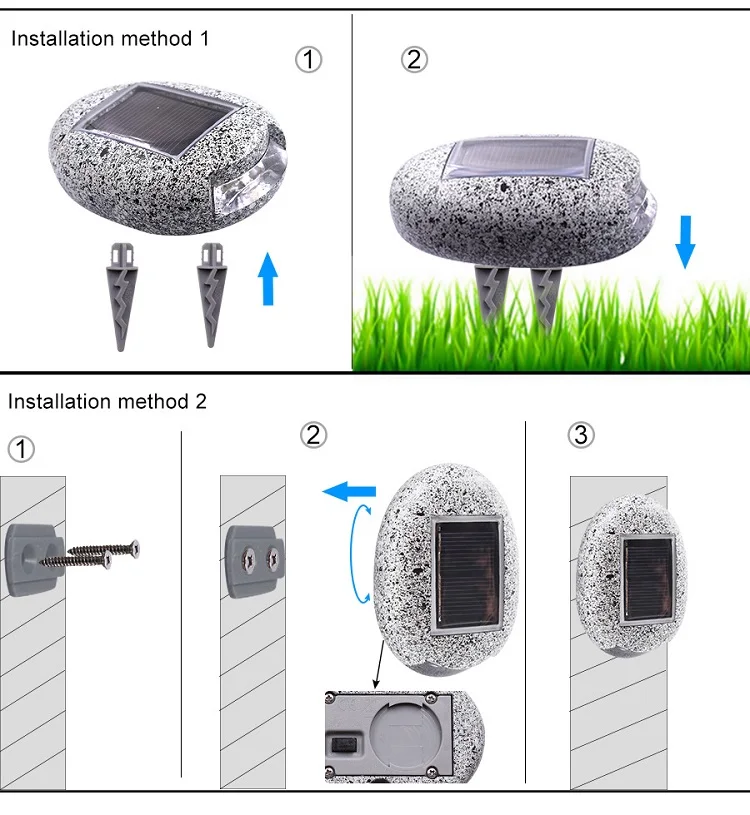 Installation method 1

①

②

Installation method 2

①

②

③