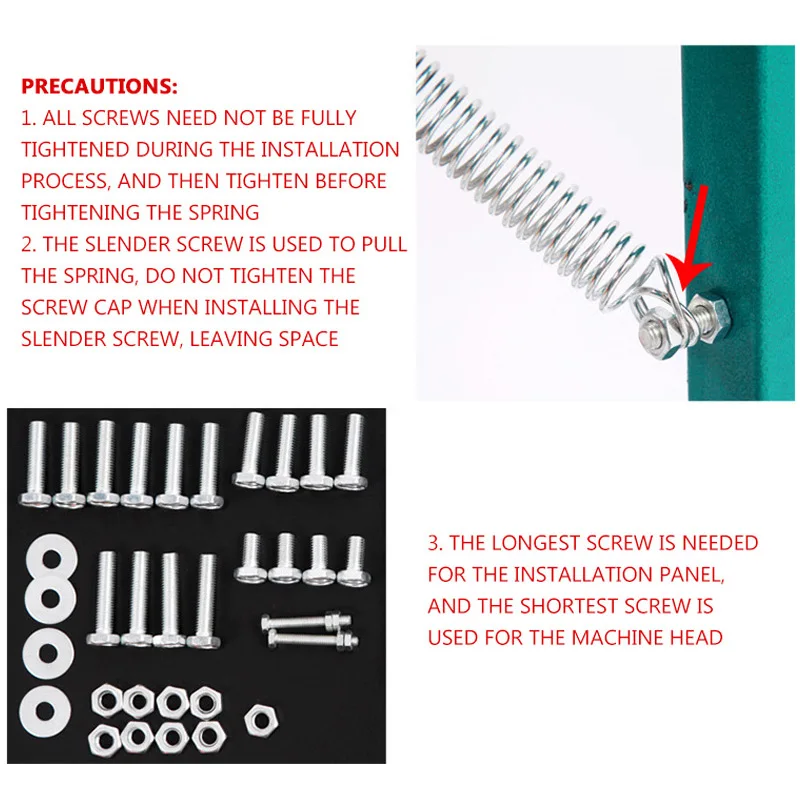 PRECAUTIONS:
1. ALL SCREWS NEED NOT BE FULLY TIGHTENED DURING THE INSTALLATION PROCESS, AND THEN TIGHTEN BEFORE TIGHTENING THE SPRING
2. THE SLENDER SCREW IS USED TO PULL THE SPRING, DO NOT TIGHTEN THE SCREW CAP WHEN INSTALLING THE SLENDER SCREW, LEAVING SPACE

3. THE LONGEST SCREW IS NEEDED FOR THE INSTALLATION PANEL, AND THE SHORTEST SCREW IS USED FOR THE MACHINE HEAD