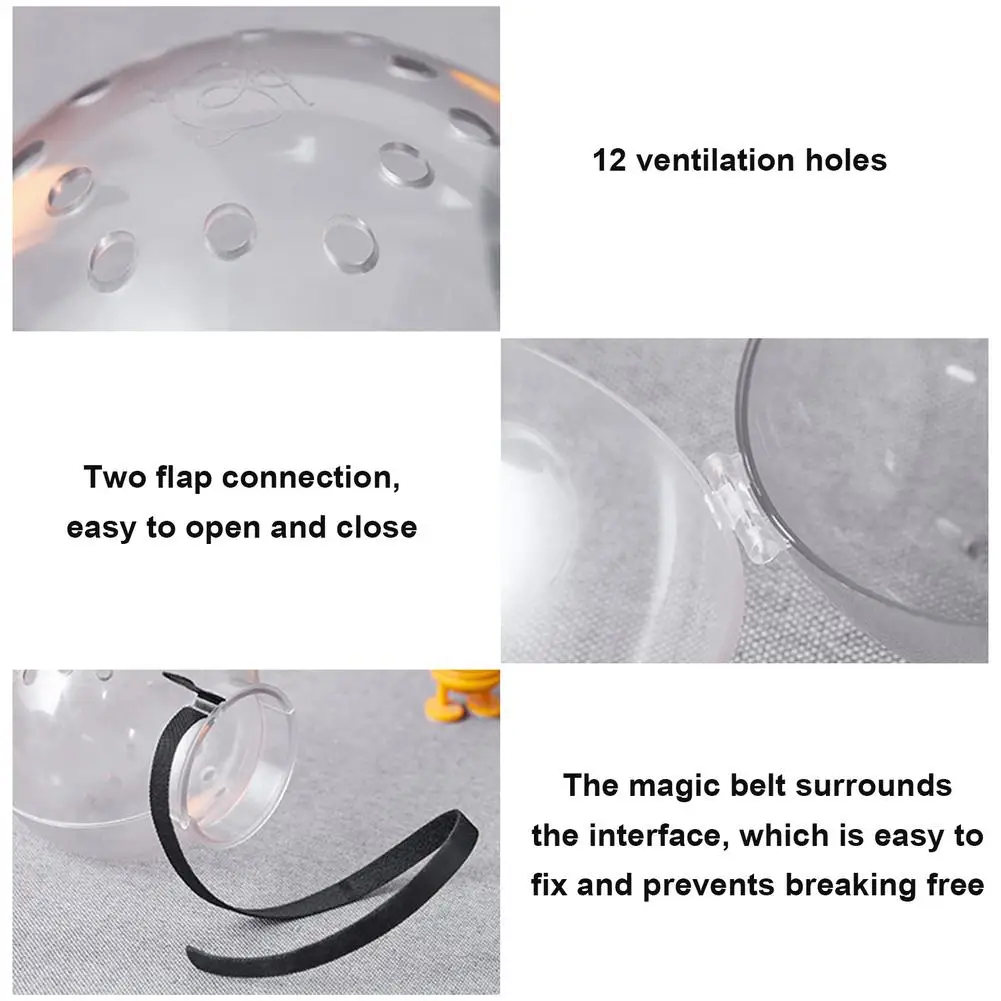 12 ventilation holes

Two flap connection, easy to open and close

The magic belt surrounds the interface, which is easy to fix and prevents breaking free