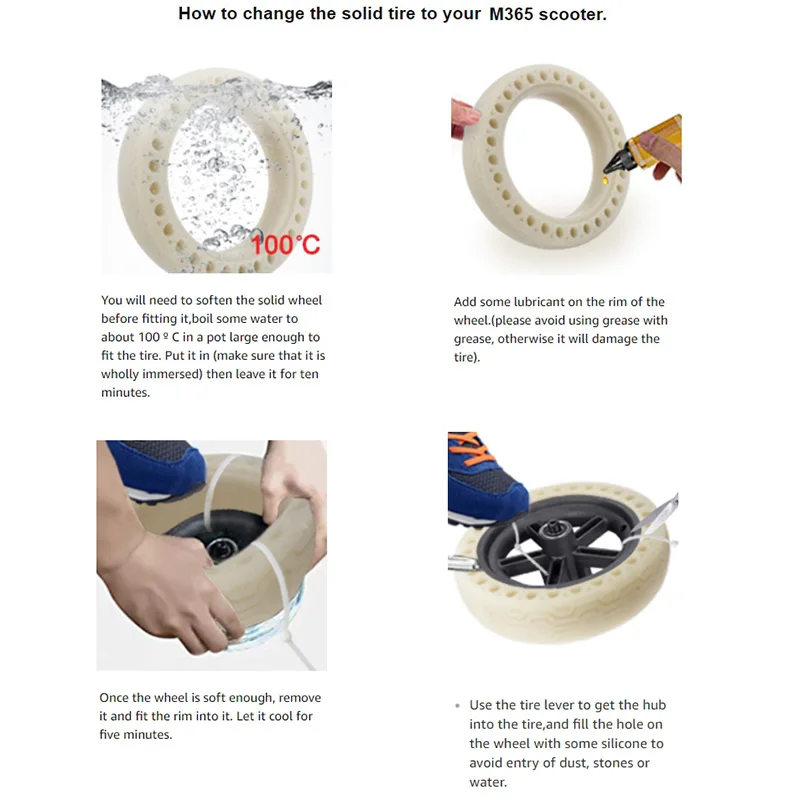 How to change the solid tire to your M365 scooter.

100°C

You will need to soften the solid wheel before fitting it,boil some water to about 100 º C in a pot large enough to fit the tire. Put it in (make sure that it is wholly immersed) then leave it for ten minutes.

Add some lubricant on the rim of the wheel.(please avoid using grease with grease, otherwise it will damage the tire).

Once the wheel is soft enough, remove it and fit the rim into it. Let it cool for five minutes.

• Use the tire lever to get the hub into the tire,and fill the hole on the wheel with some silicone to avoid entry of dust, stones or water.