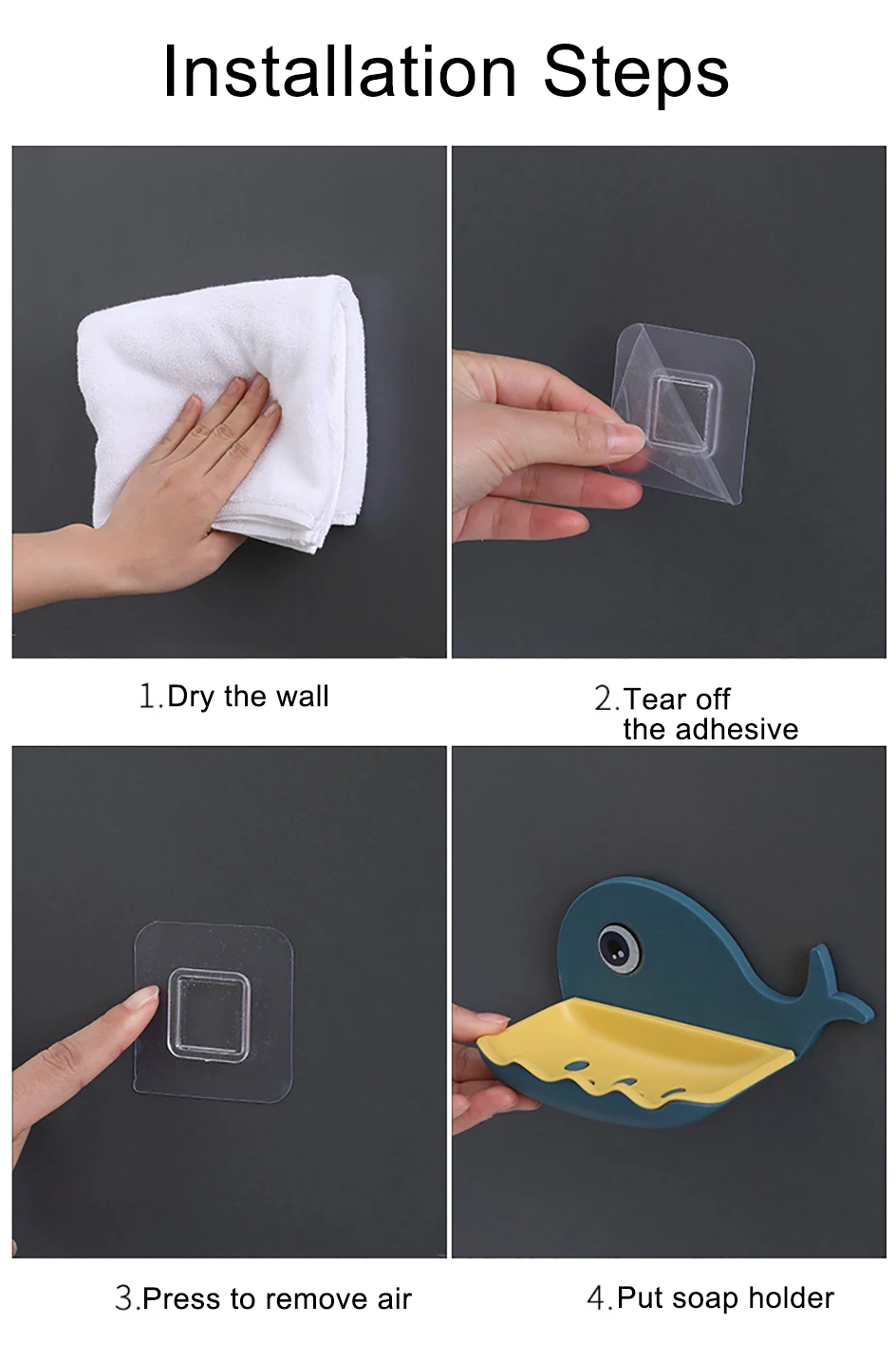 Installation Steps

1.Dry the wall

2.Tear off the adhesive

3.Press to remove air

4.Put soap holder