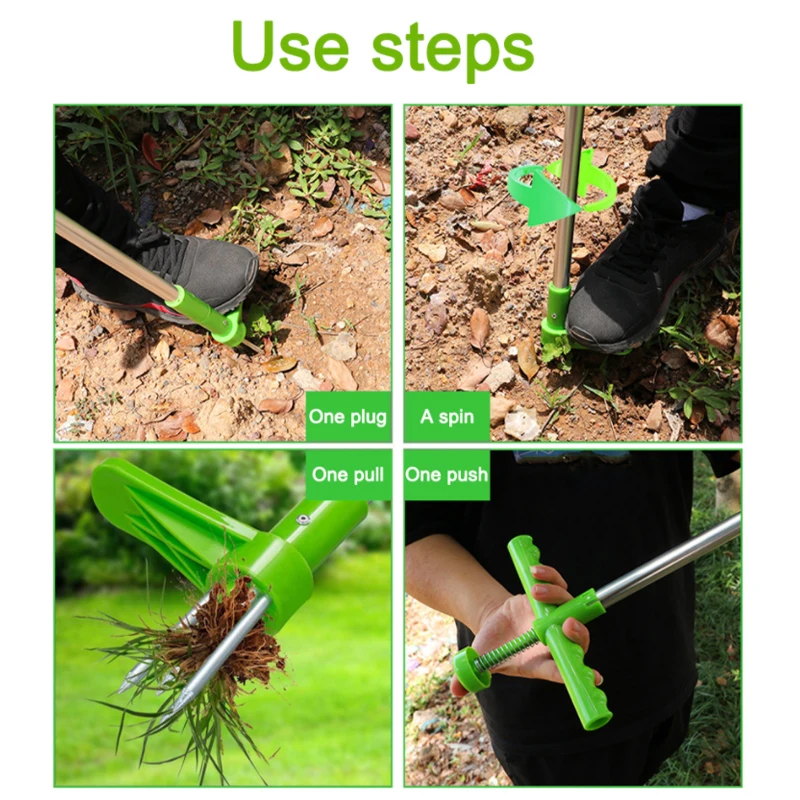 Use steps

One plug

A spin

One pull

One push