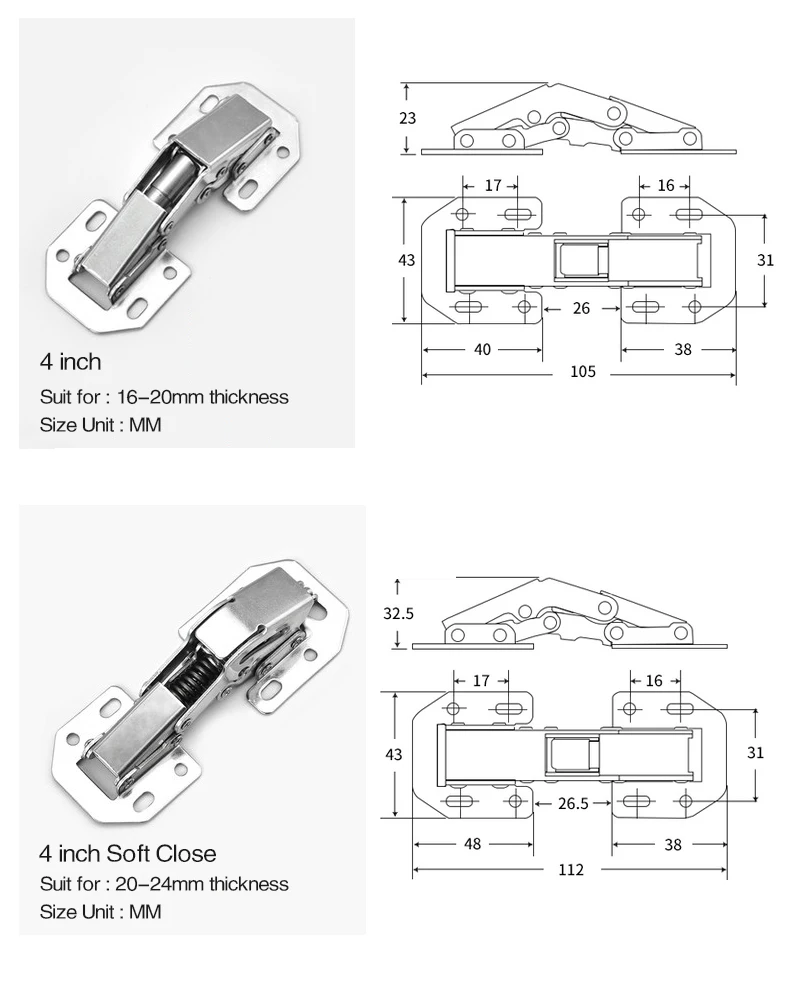 4 inch
Suit for : 16–20mm thickness
Size Unit : MM

23
17
16
43
31
26
40
38
105

4 inch Soft Close
Suit for : 20–24mm thickness
Size Unit : MM

32.5
17
16
43
31
26.5
48
38
112