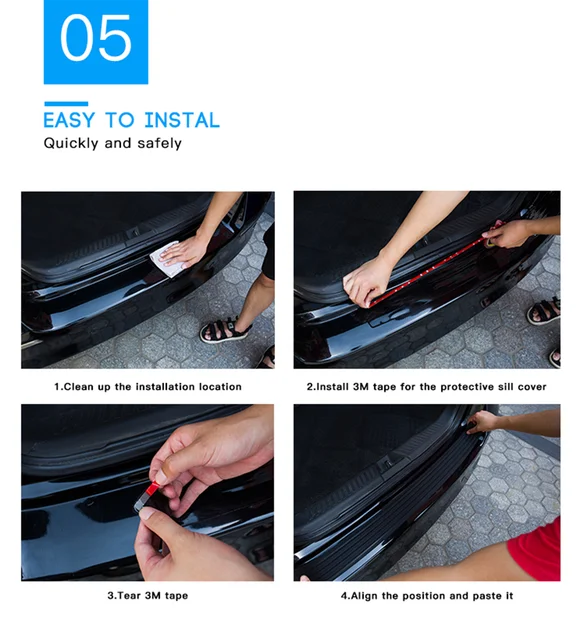 05

EASY TO INSTAL
Quickly and safely

1.Clean up the installation location

2.Install 3M tape for the protective sill cover

3.Tear 3M tape

4.Align the position and paste it