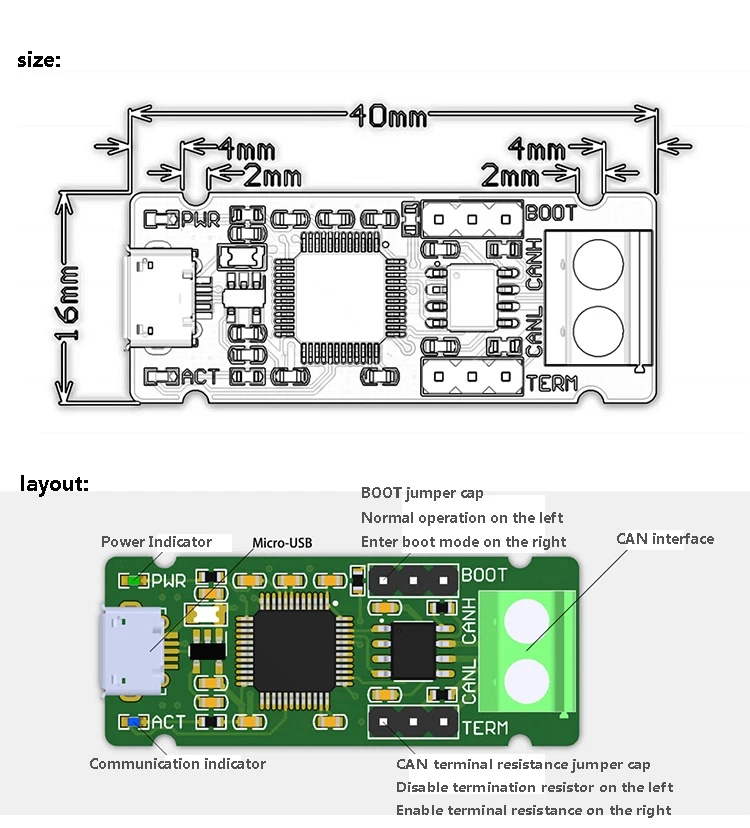 size:

40mm
4mm
2mm
4mm
2mm
16mm
PWR
BOOT
CANH
CANL
ACT
TERM

layout:

BOOT jumper cap
Normal operation on the left
Enter boot mode on the right

Power Indicator
Micro-USB
CAN interface
PWR
BOOT
CANH
CANL
ACT
TERM

Communication indicator

CAN terminal resistance jumper cap
Disable termination resistor on the left
Enable terminal resistance on the right