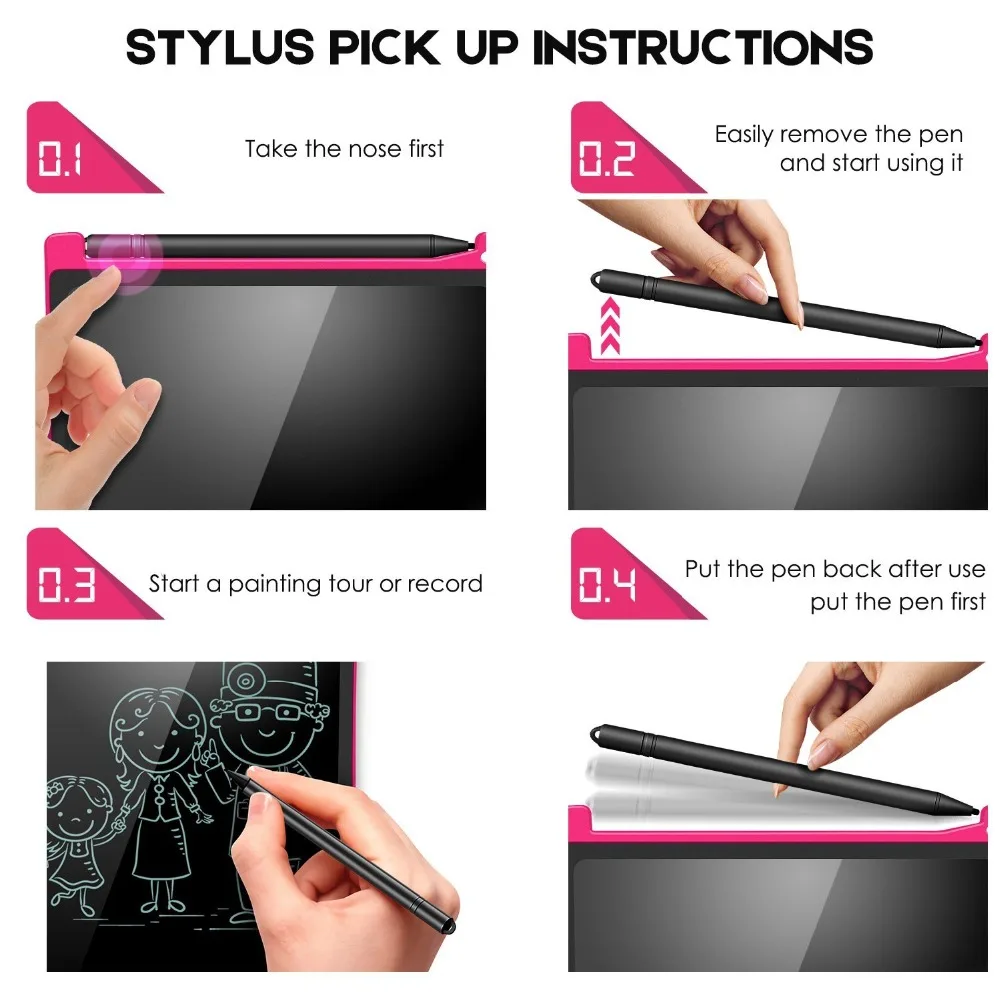 STYLUS PICK UP INSTRUCTIONS

0.1 Take the nose first

0.2 Easily remove the pen and start using it

0.3 Start a painting tour or record

0.4 Put the pen back after use put the pen first