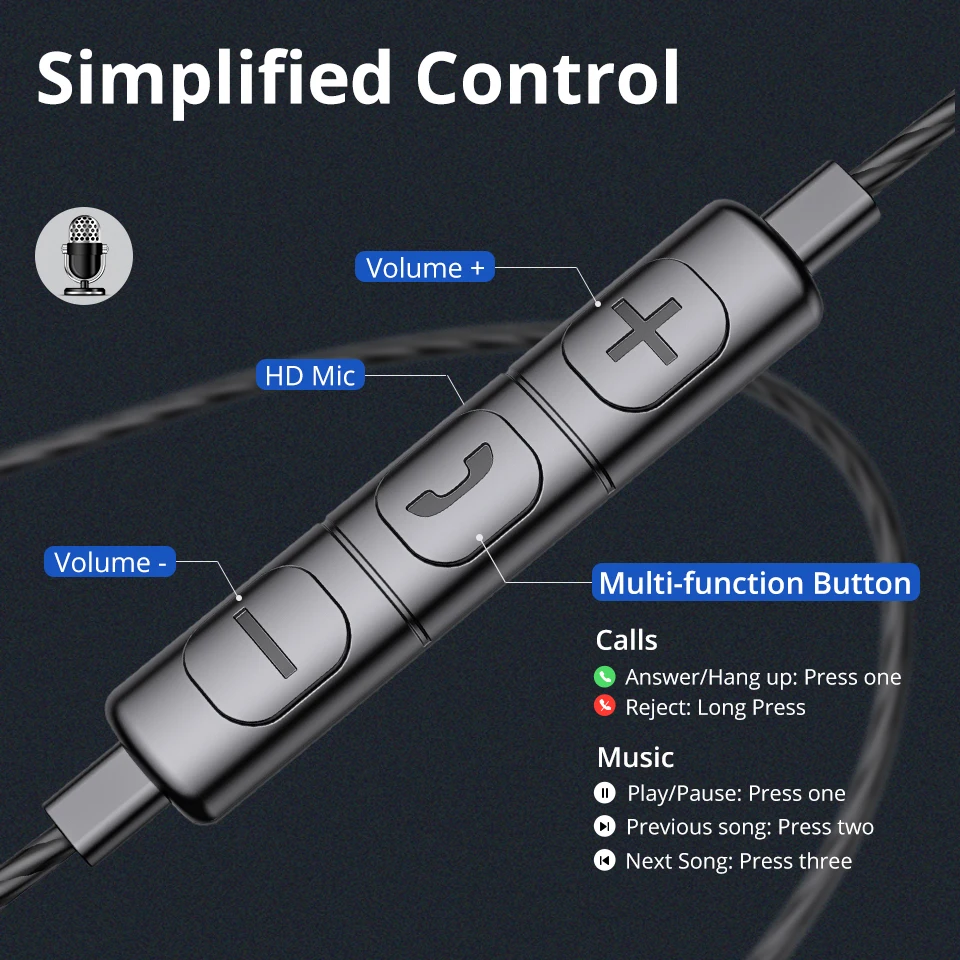 Simplified Control

Volume +

HD Mic

Volume -

Multi-function Button

Calls

Answer/Hang up: Press one

Reject: Long Press

Music

Play/Pause: Press one

Previous song: Press two

Next Song: Press three