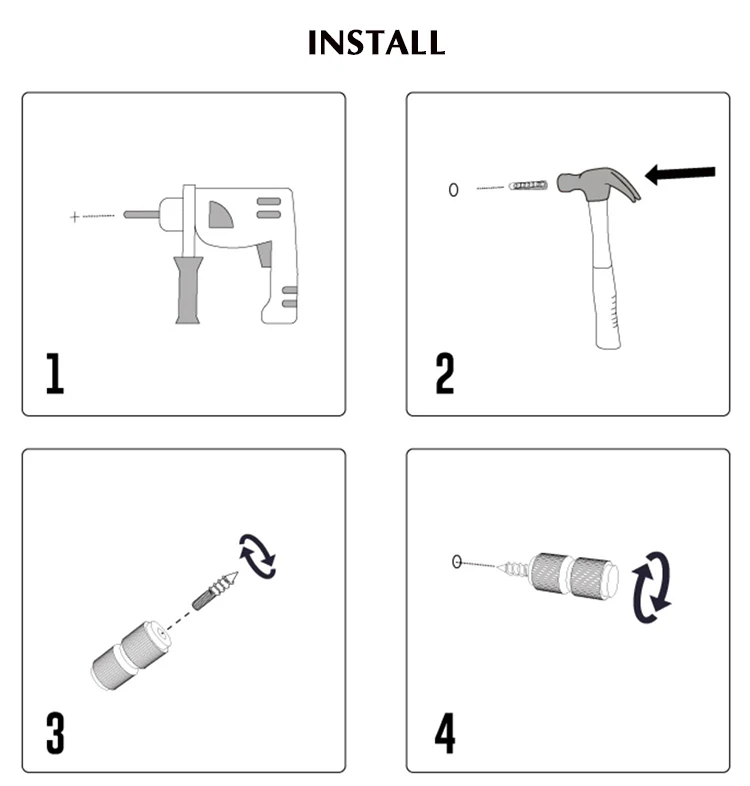 INSTALL

1

2

3

4