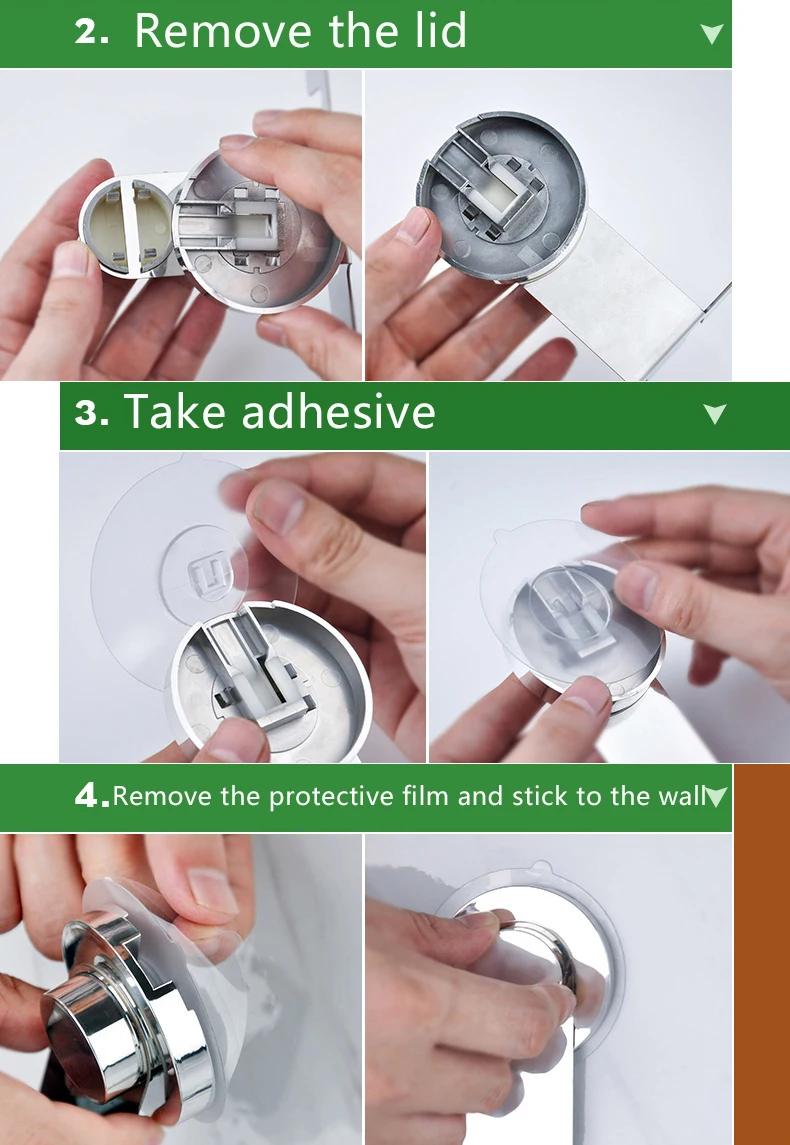 2. Remove the lid

3. Take adhesive

4. Remove the protective film and stick to the wall