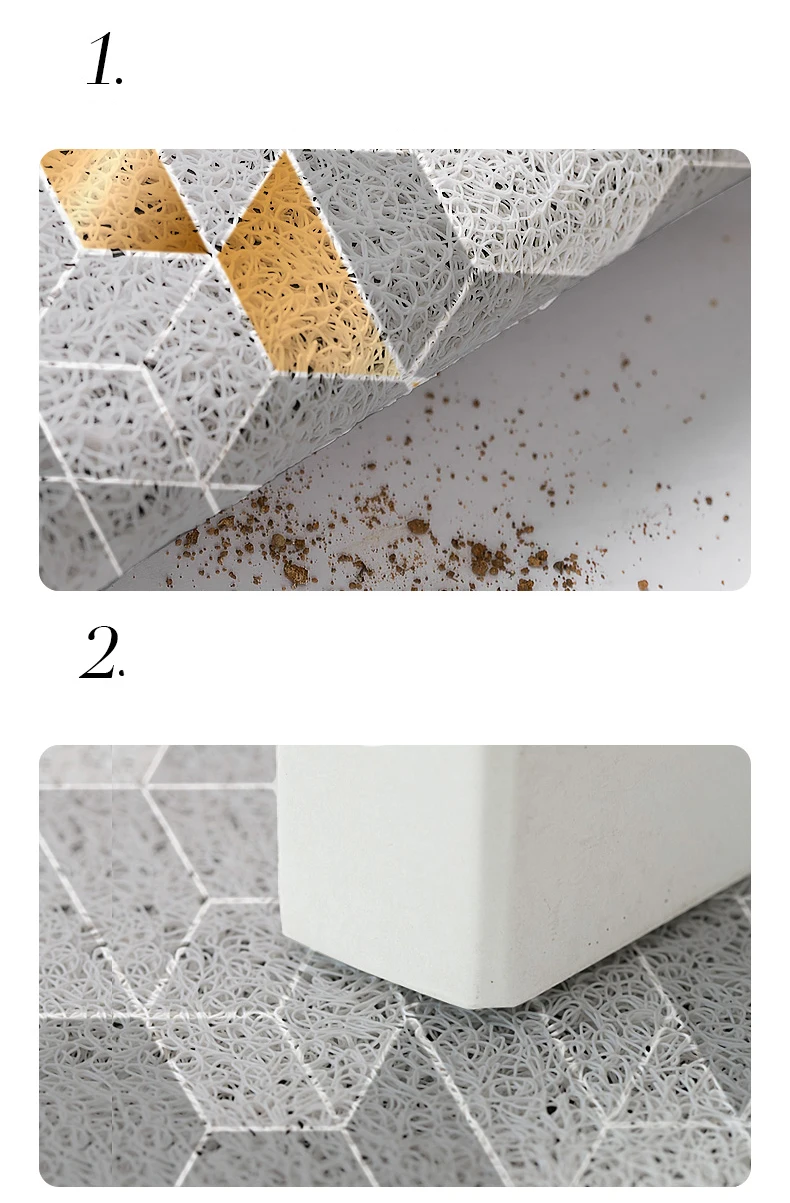 1.

2.