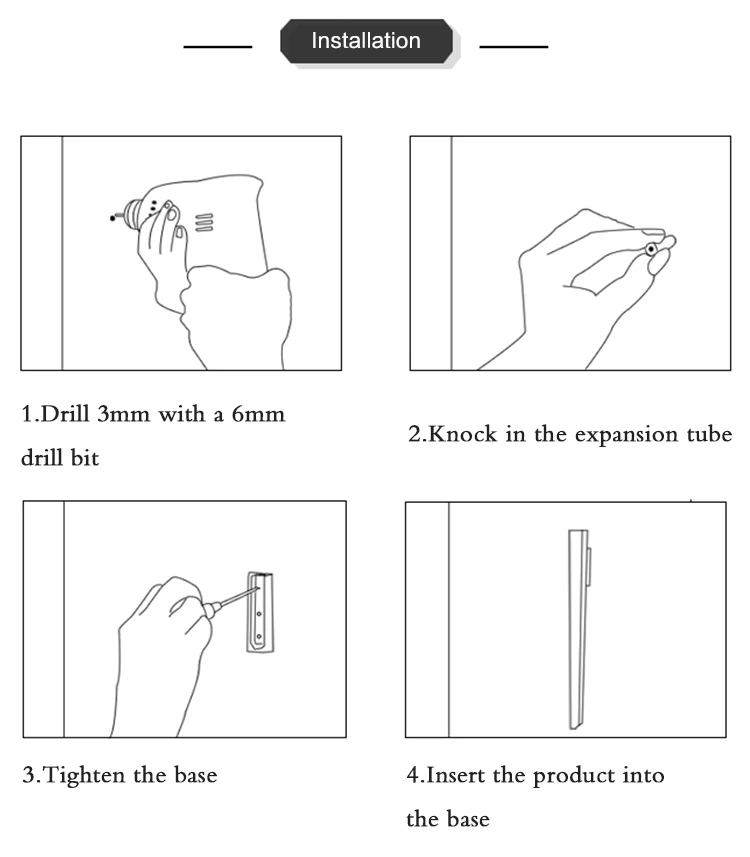 Installation

1.Drill 3mm with a 6mm drill bit

2.Knock in the expansion tube

3.Tighten the base

4.Insert the product into the base