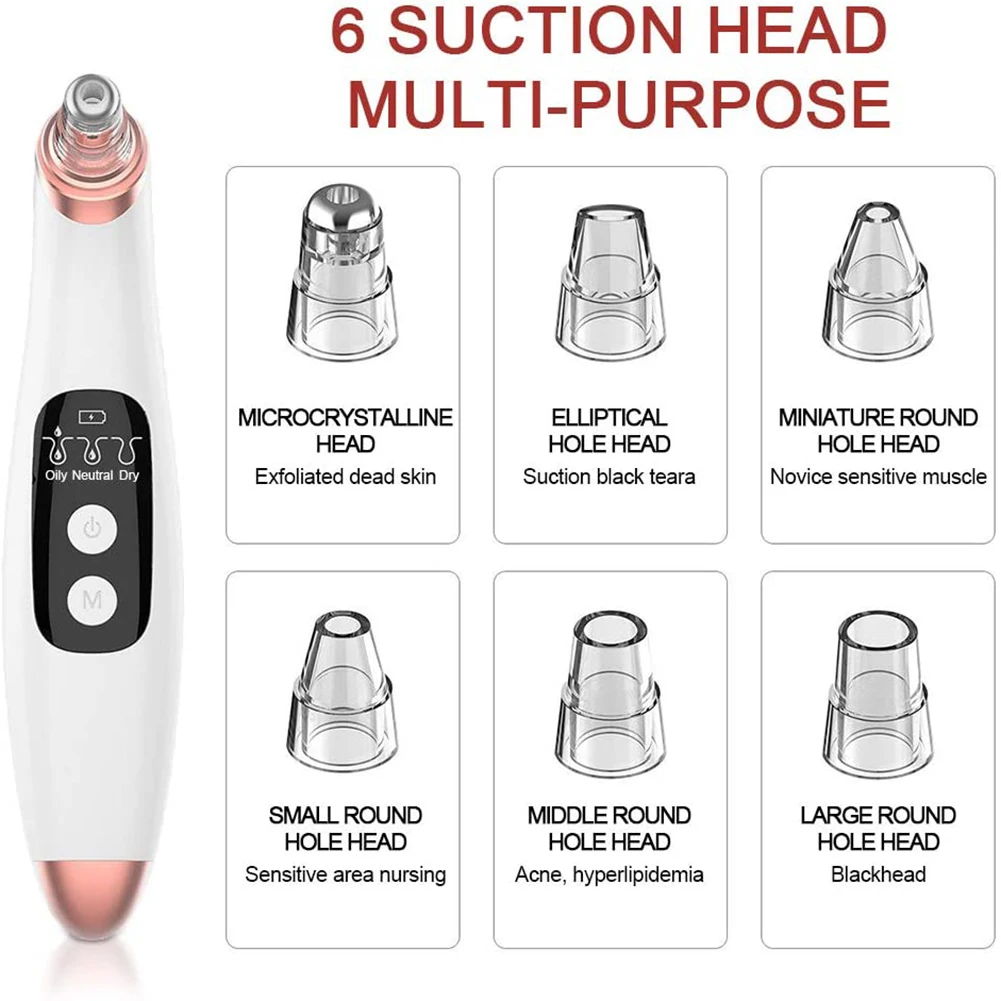 6 SUCTION HEAD
MULTI-PURPOSE

Oily Neutral Dry

M

MICROCRYSTALLINE HEAD
Exfoliated dead skin

ELLIPTICAL HOLE HEAD
Suction black teara

MINIATURE ROUND HOLE HEAD
Novice sensitive muscle

SMALL ROUND HOLE HEAD
Sensitive area nursing

MIDDLE ROUND HOLE HEAD
Acne, hyperlipidemia

LARGE ROUND HOLE HEAD
Blackhead