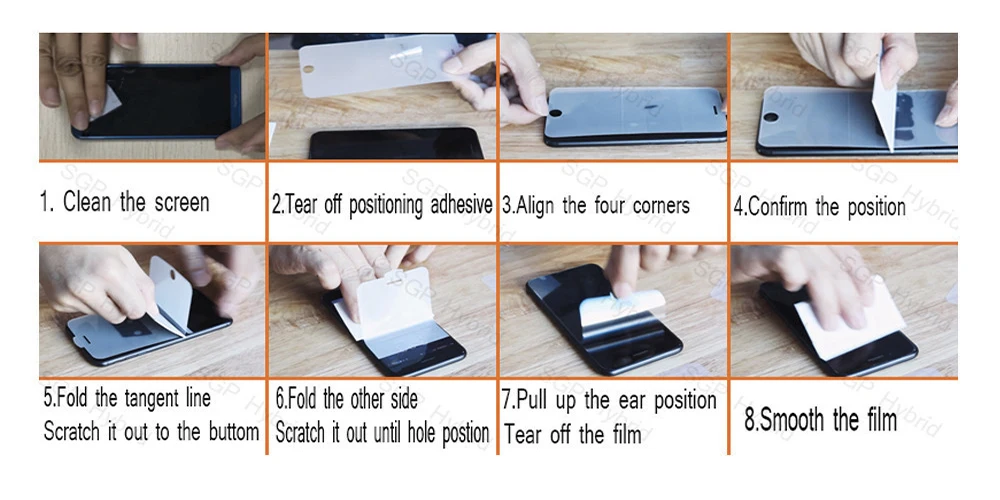 1. Clean the screen

2.Tear off positioning adhesive

3.Align the four corners

4.Confirm the position

5.Fold the tangent line
Scratch it out to the buttom

6.Fold the other side
Scratch it out until hole postion

7.Pull up the ear position
Tear off the film

8.Smooth the film

SGP Hybrid