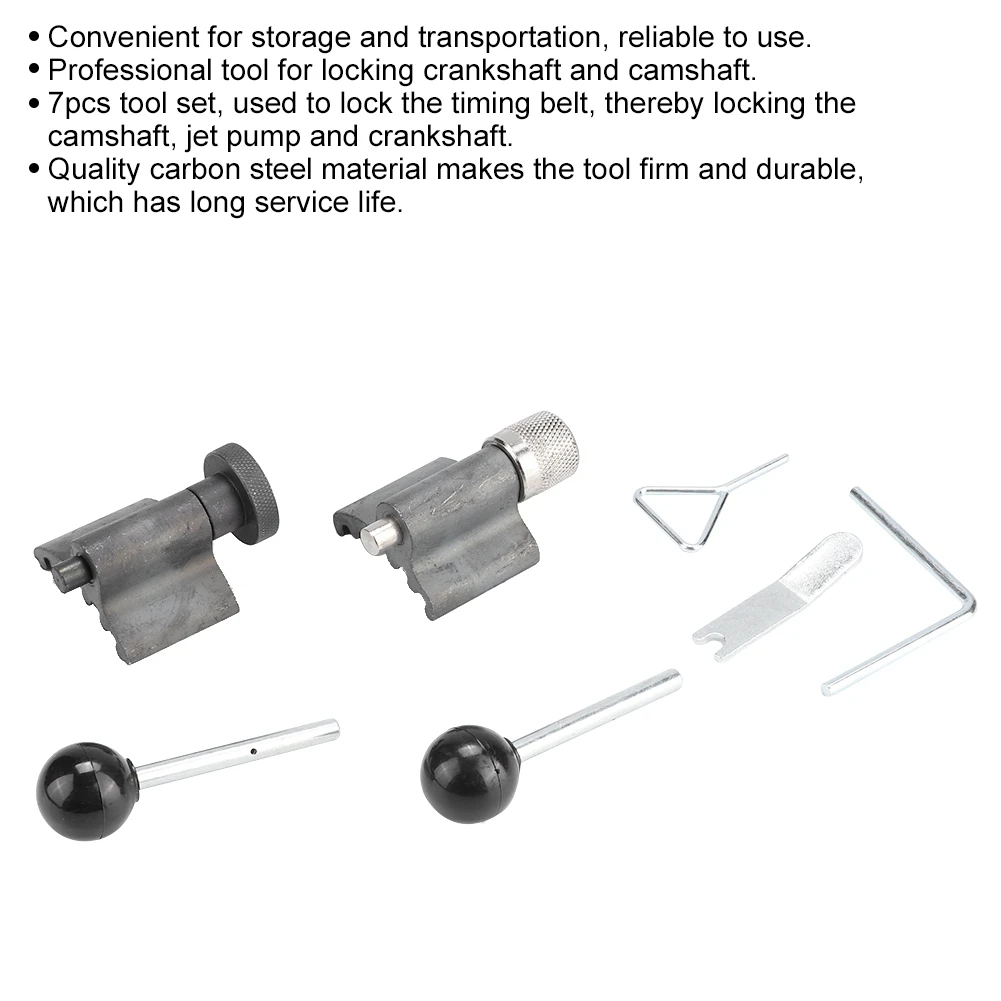 • Convenient for storage and transportation, reliable to use.
• Professional tool for locking crankshaft and camshaft.
• 7pcs tool set, used to lock the timing belt, thereby locking the camshaft, jet pump and crankshaft.
• Quality carbon steel material makes the tool firm and durable, which has long service life.