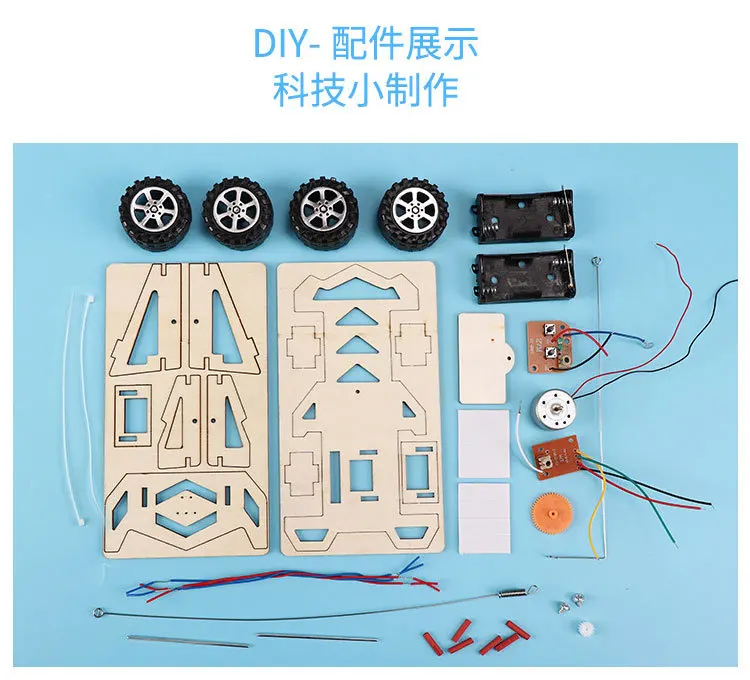 DIY- 配件展示
科技小制作