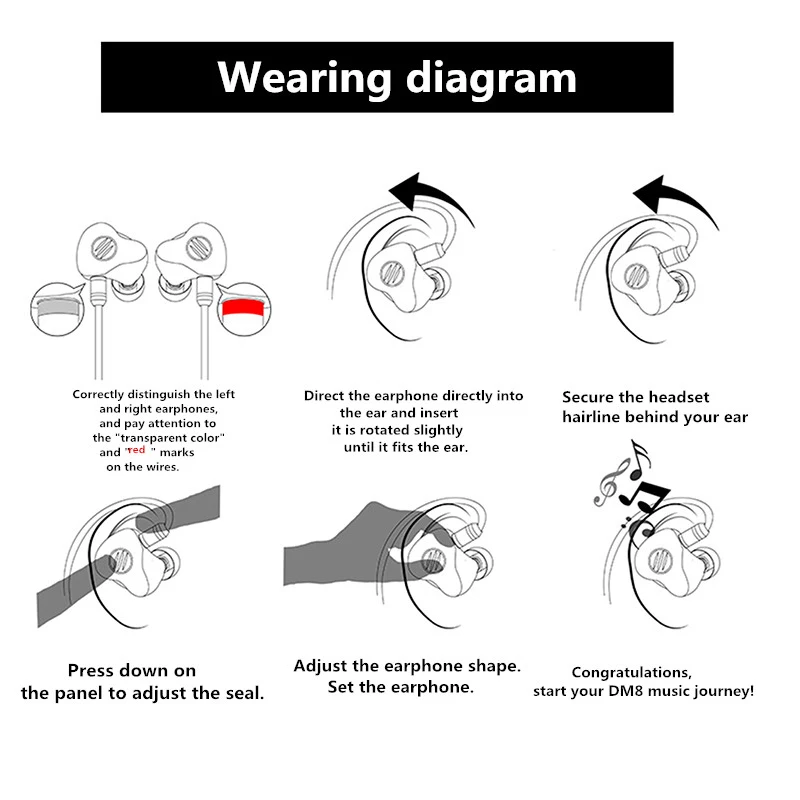 Wearing diagram

Correctly distinguish the left and right earphones, and pay attention to the "transparent color" and "red " marks on the wires.

Direct the earphone directly into the ear and insert it is rotated slightly until it fits the ear.

Secure the headset hairline behind your ear

Press down on the panel to adjust the seal.

Adjust the earphone shape. Set the earphone.

Congratulations, start your DM8 music journey!